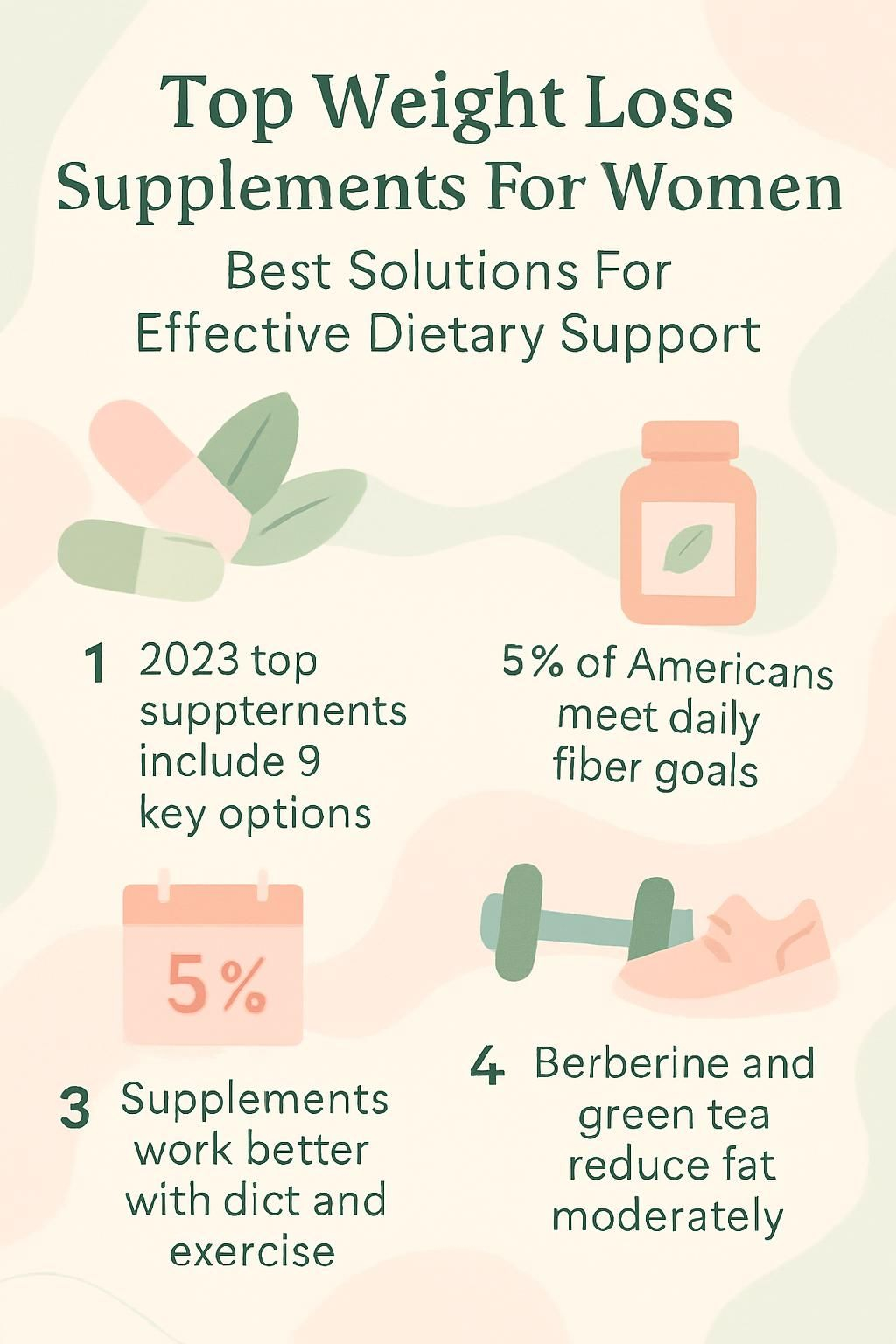 Top Weight Loss Supplements For Women

Best Solutions For Effective Dietary Support

1 2023 top suppternents include 9 key options

5% of Americans meet daily fiber goals

5%

3 Supplements work better with dict and exercise

4 Berberine and green tea reduce fat moderately