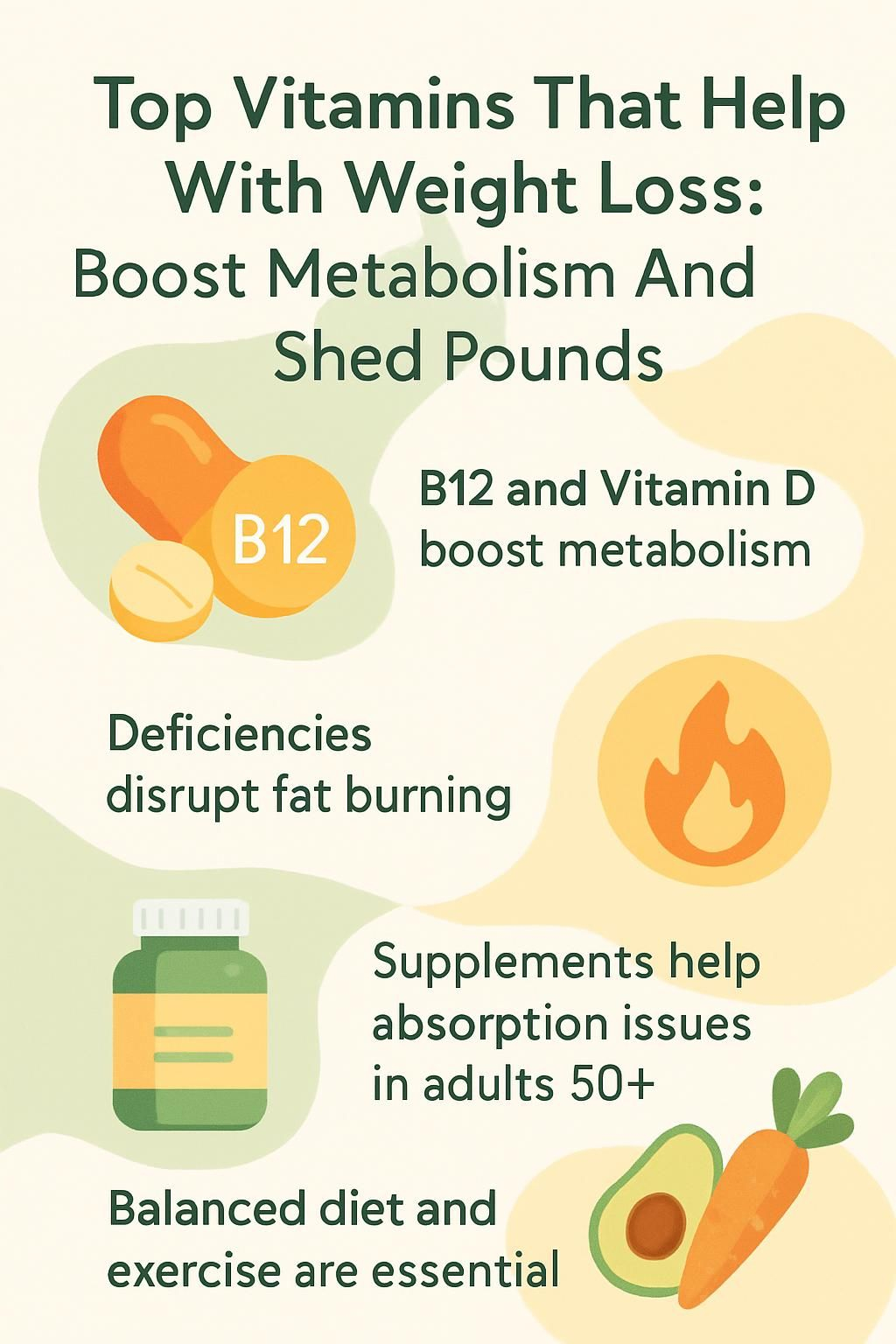 Top Vitamins That Help With Weight Loss: Boost Metabolism And Shed Pounds

B12

B12 and Vitamin D boost metabolism

Deficiencies disrupt fat burning

Supplements help absorption issues in adults 50+

Balanced diet and exercise are essential