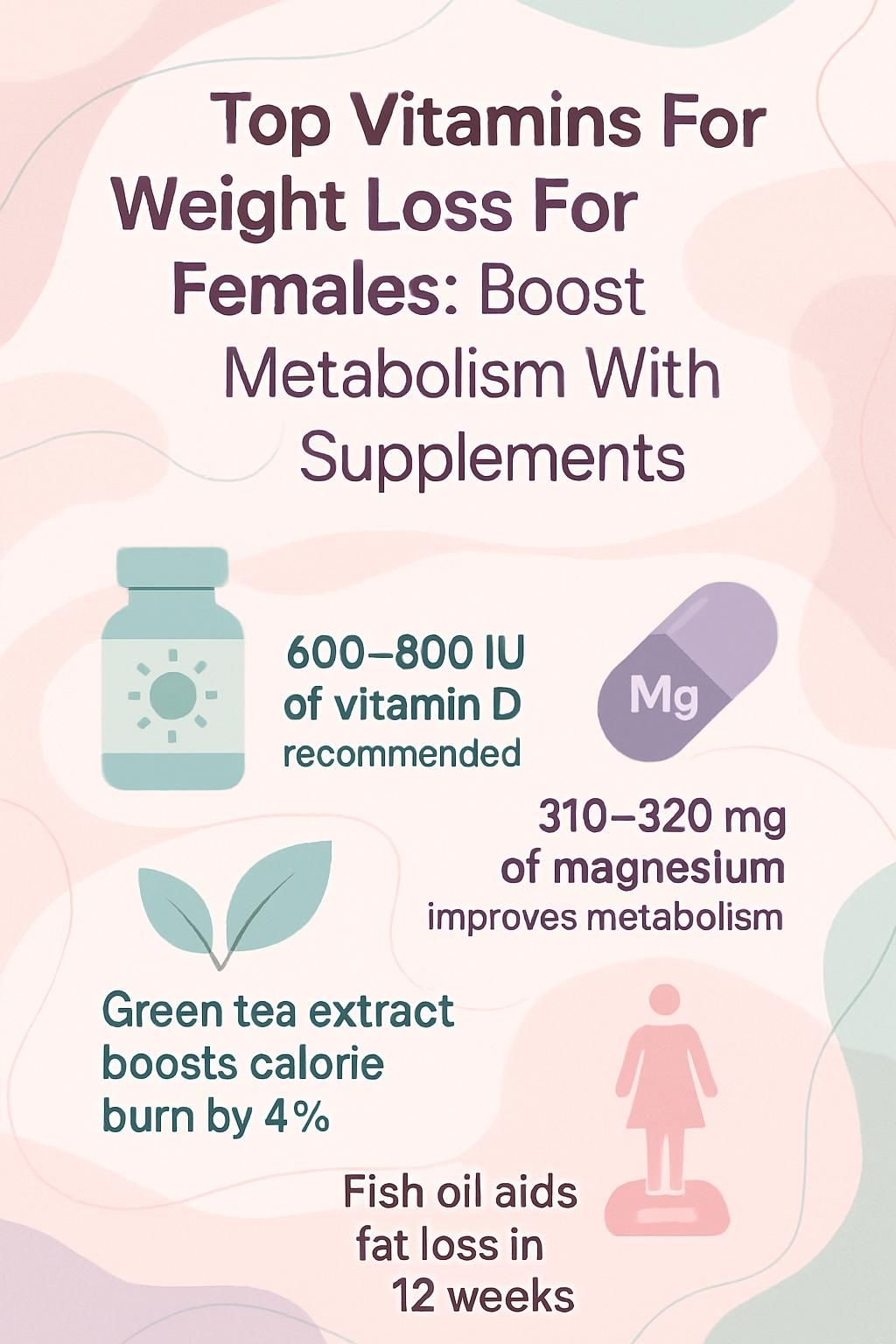 Top Vitamins For Weight Loss For Females: Boost Metabolism With Supplements

600–800 IU of vitamin D recommended

Mg

310–320 mg of magnesium improves metabolism

Green tea extract boosts calorie burn by 4%

Fish oil aids fat loss in 12 weeks