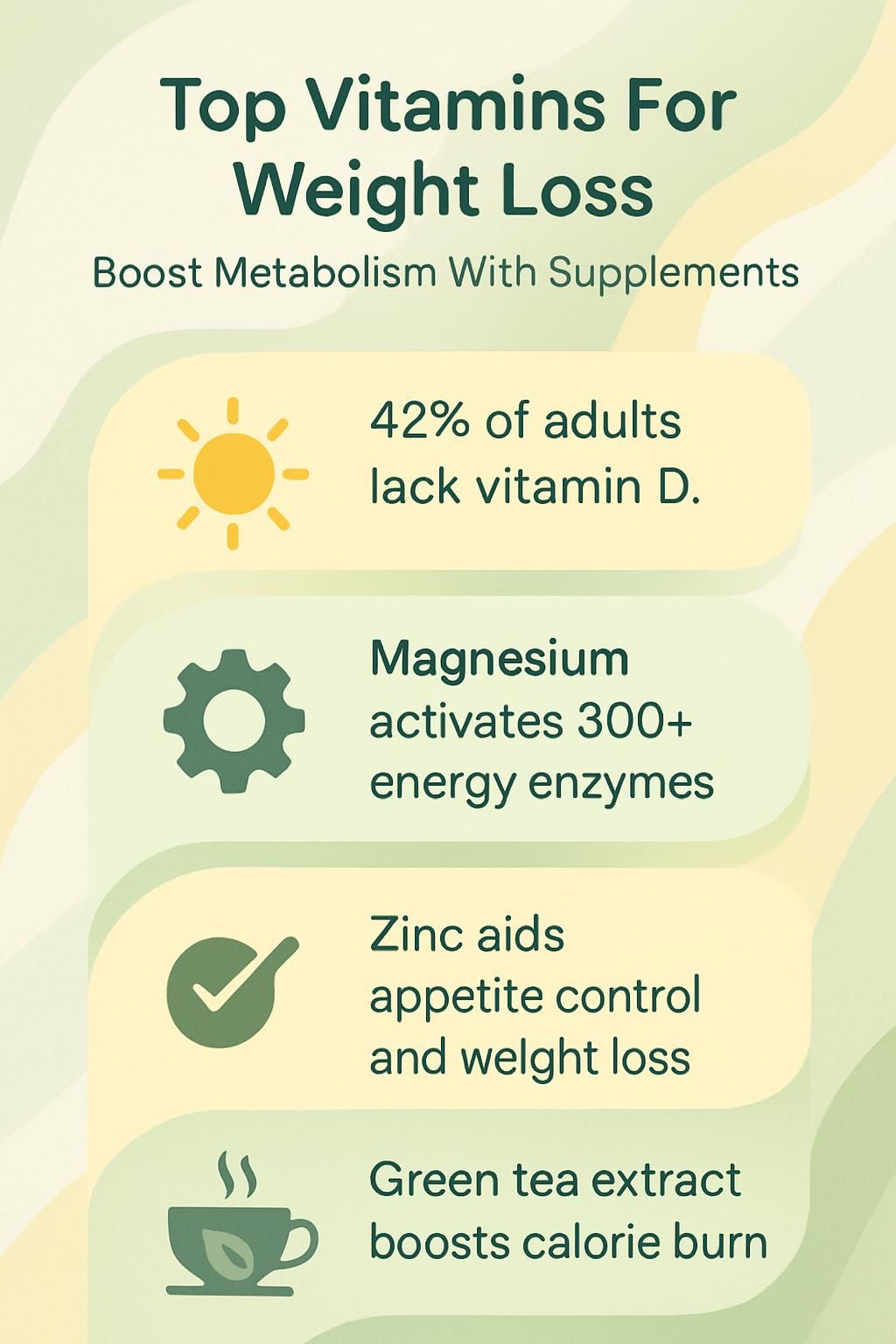 Top Vitamins For Weight Loss

Boost Metabolism With Supplements

42% of adults lack vitamin D.

Magnesium activates 300+ energy enzymes

Zinc aids appetite control and welght loss

Green tea extract boosts calorie burn