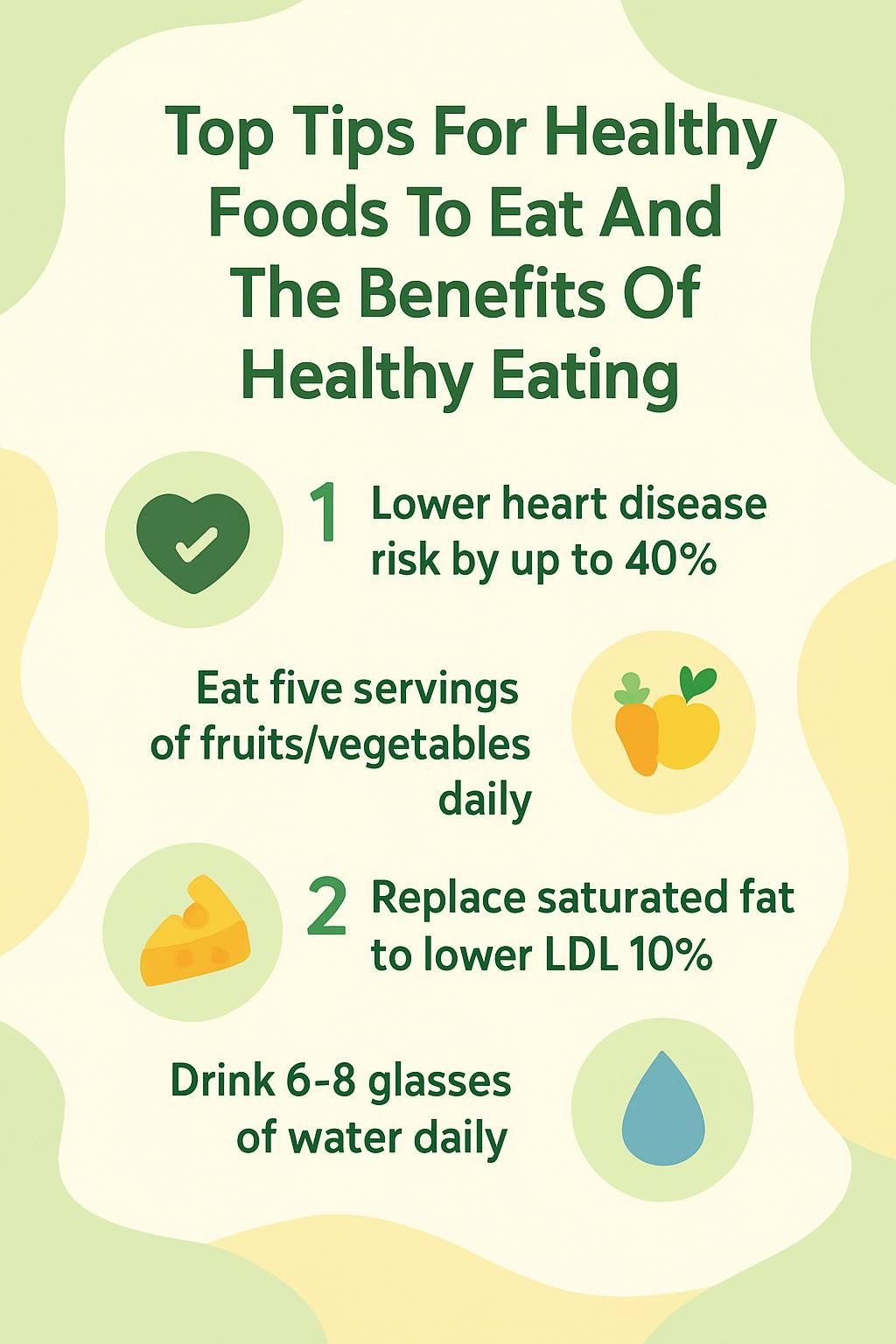 Top Tips For Healthy Foods To Eat And The Benefits Of Healthy Eating

1 Lower heart disease risk by up to 40%

Eat five servings of fruits/vegetables daily

2 Replace saturated fat to lower LDL 10%

Drink 6-8 glasses of water daily