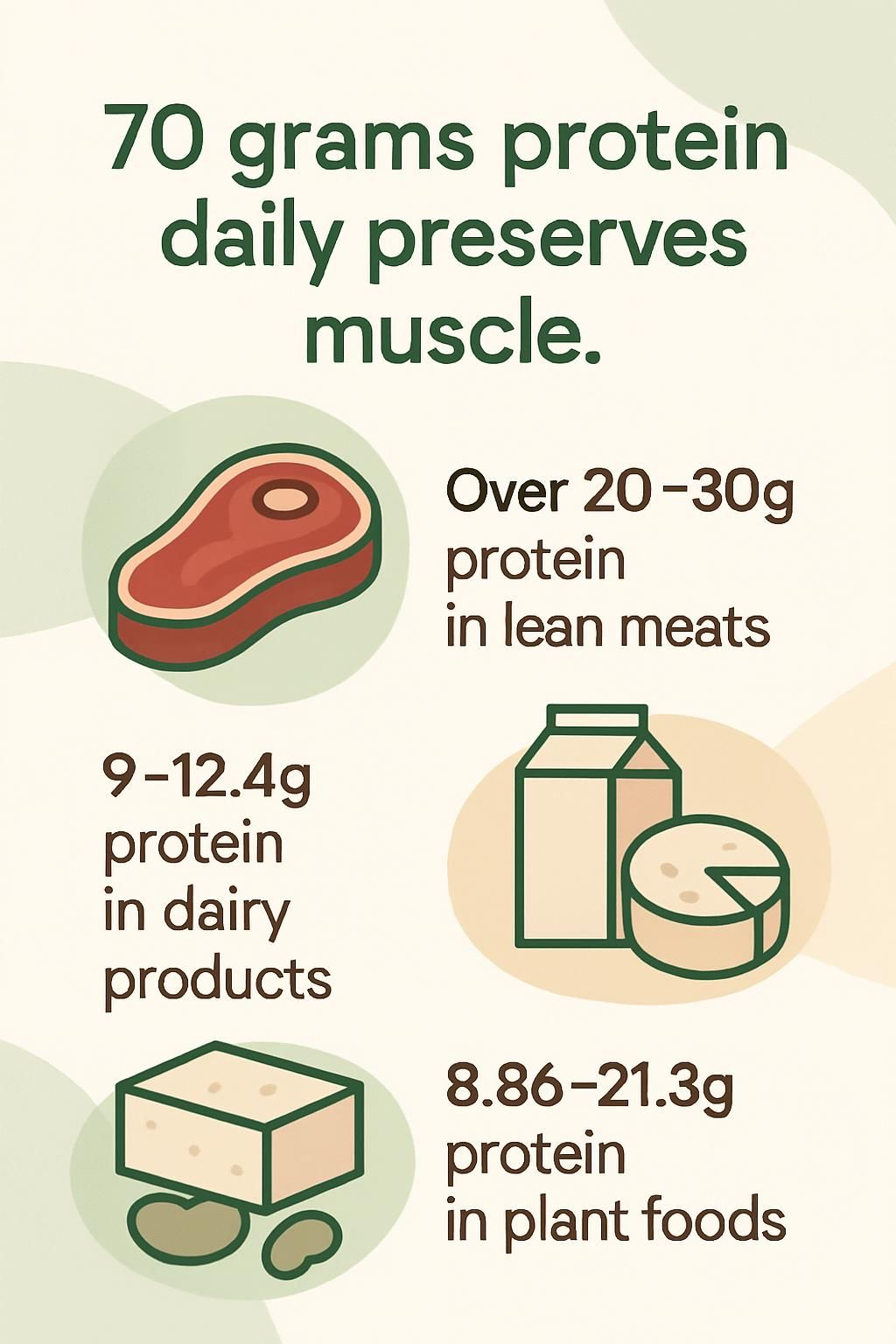 70 grams protein daily preserves muscle.

Over 20–30g protein in lean meats

9–12.4g protein in dairy products

8.86–21.3g protein in plant foods