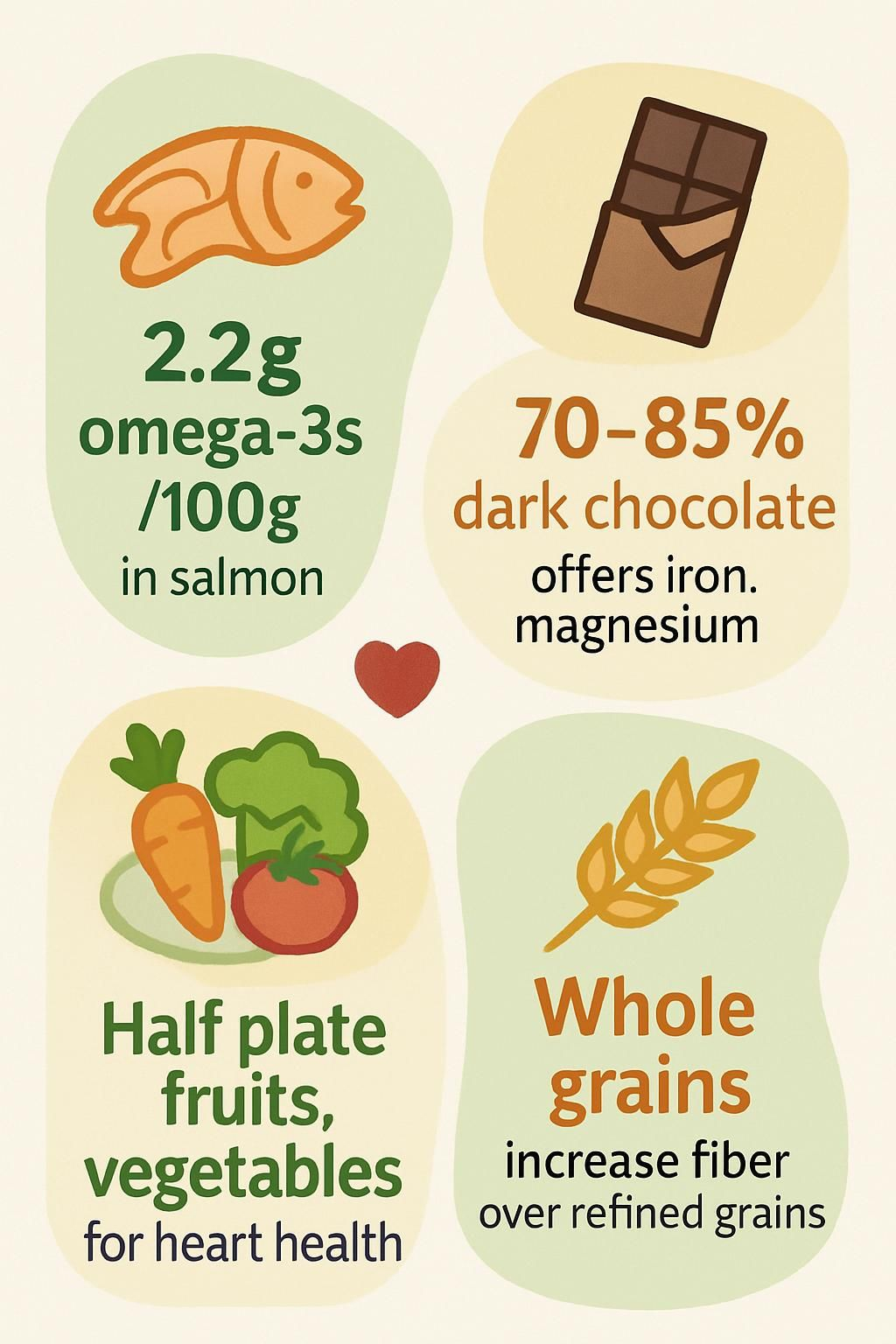 2.2g omega-3s /100g in salmon

70–85% dark chocolate offers iron. magnesium

Half plate fruits, vegetables for heart health

Whole grains increase fiber over refined grains