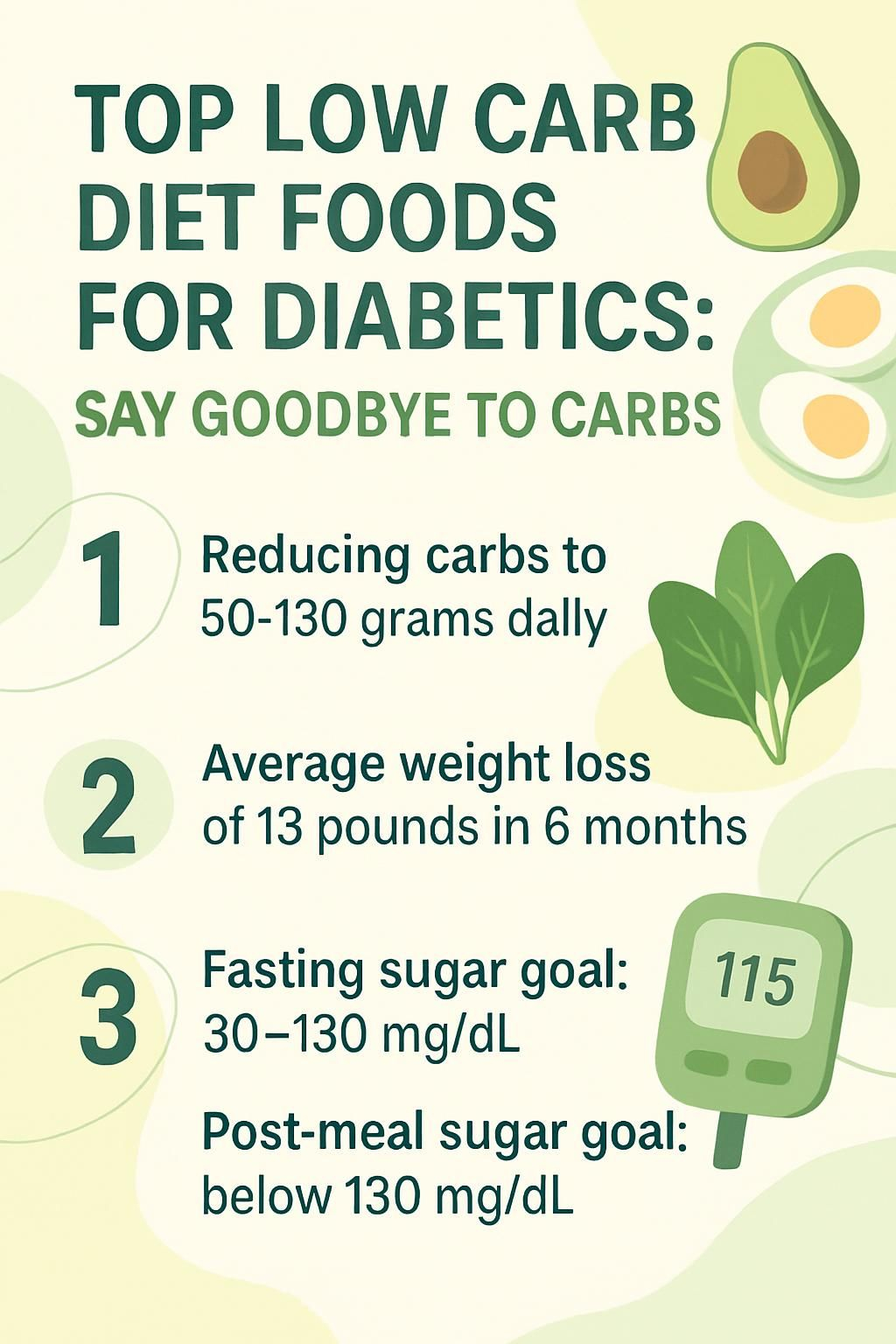 TOP LOW CARB DIET FOODS FOR DIABETICS:

SAY GOODBYE TO CARBS

1 Reducing carbs to 50-130 grams dally

2 Average weight loss of 13 pounds in 6 months

3 Fasting sugar goal: 30–130 mg/dL

115

Post-meal sugar goal: below 130 mg/dL