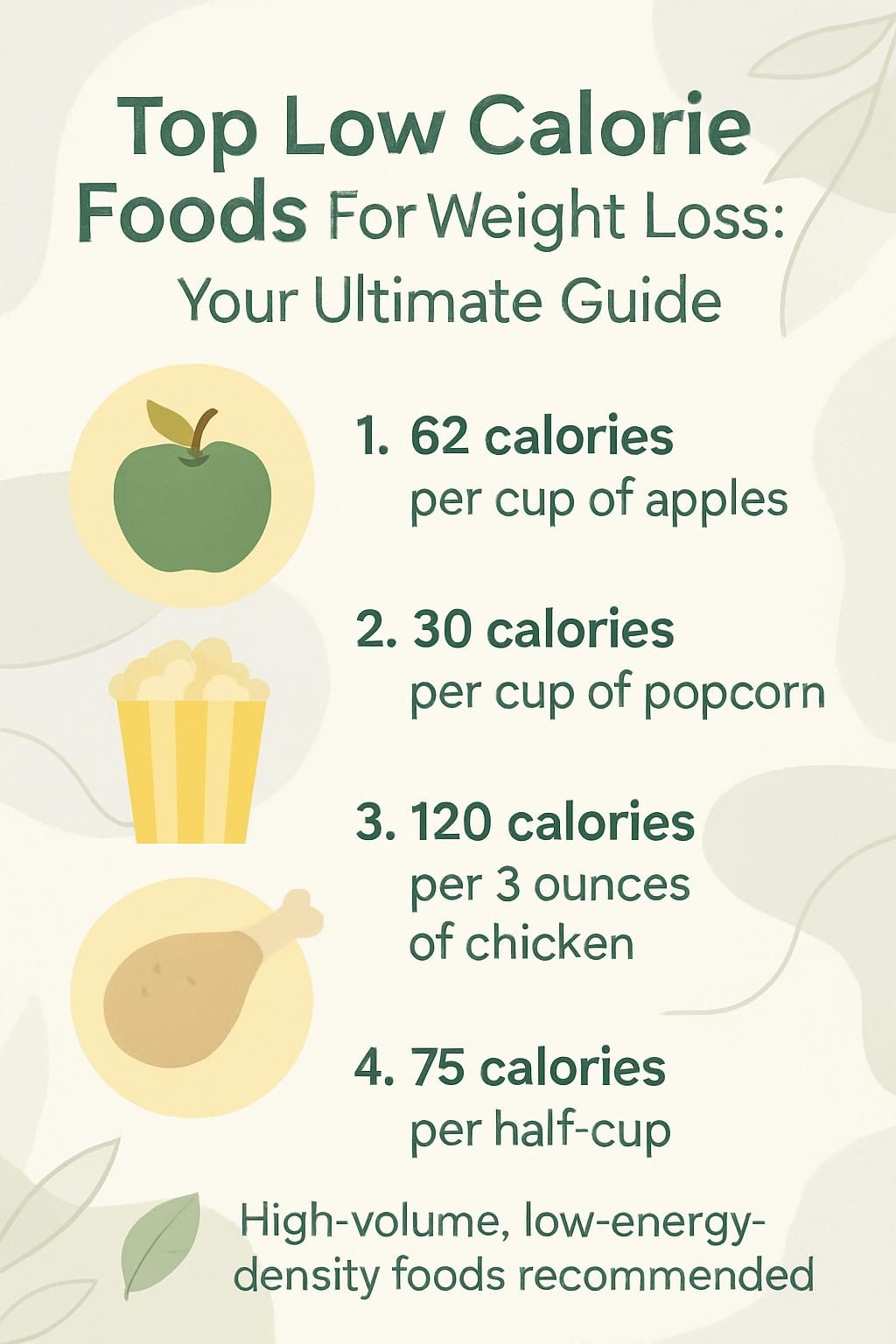 Top Low Calorie Foods For Weight Loss: Your Ultimate Guide

1. 62 calories per cup of apples

2. 30 calories per cup of popcorn

3. 120 calories per 3 ounces of chicken

4. 75 calories per half-cup

High-volume, low-energy-density foods recommended