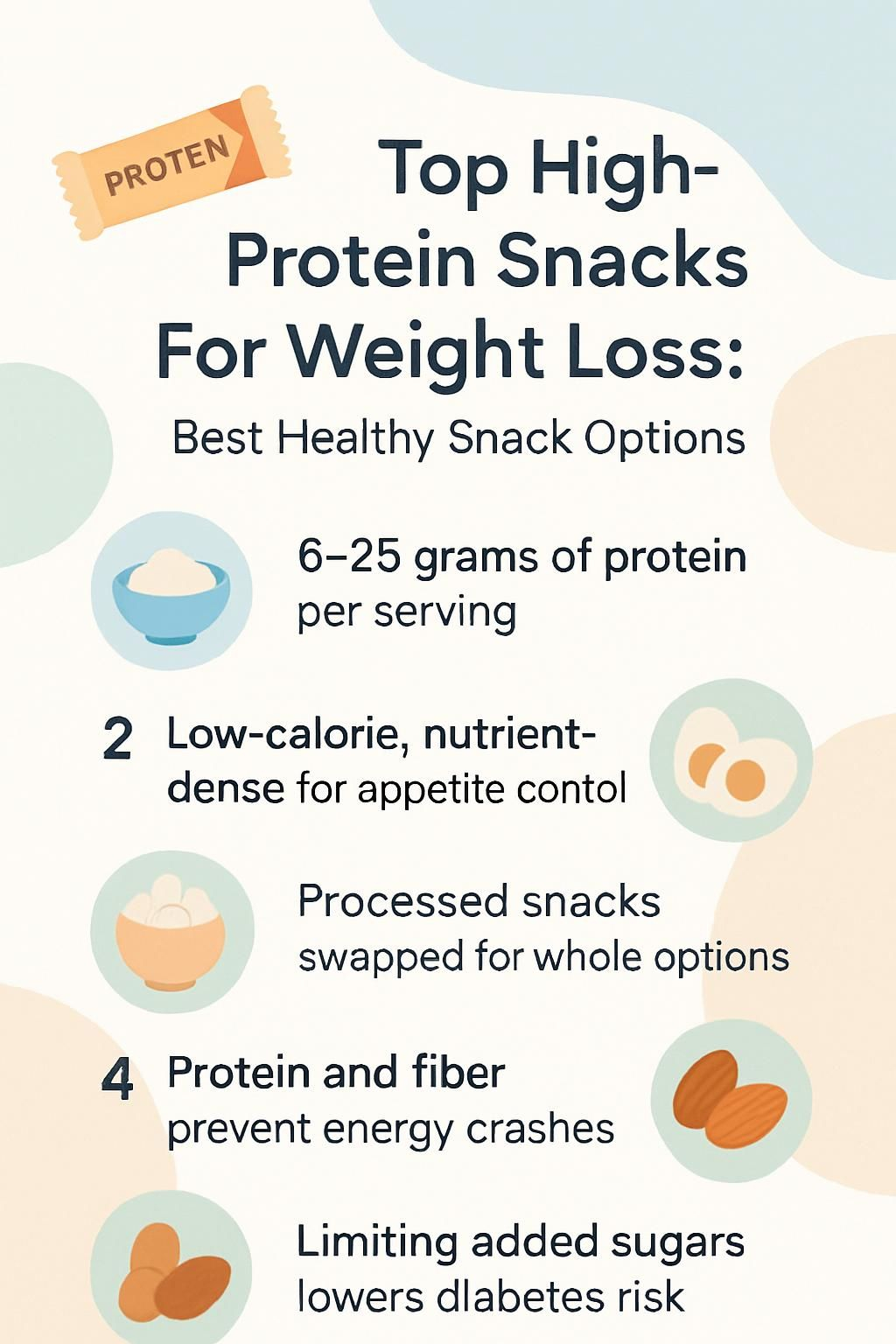 PROTEN

Top High-Protein Snacks For Weight Loss:

Best Healthy Snack Options

6–25 grams of protein per serving

2 Low-calorie, nutrient-dense for appetite contol

Processed snacks swapped for whole options

4 Protein and fiber prevent energy crashes

Limiting added sugars lowers dlabetes risk