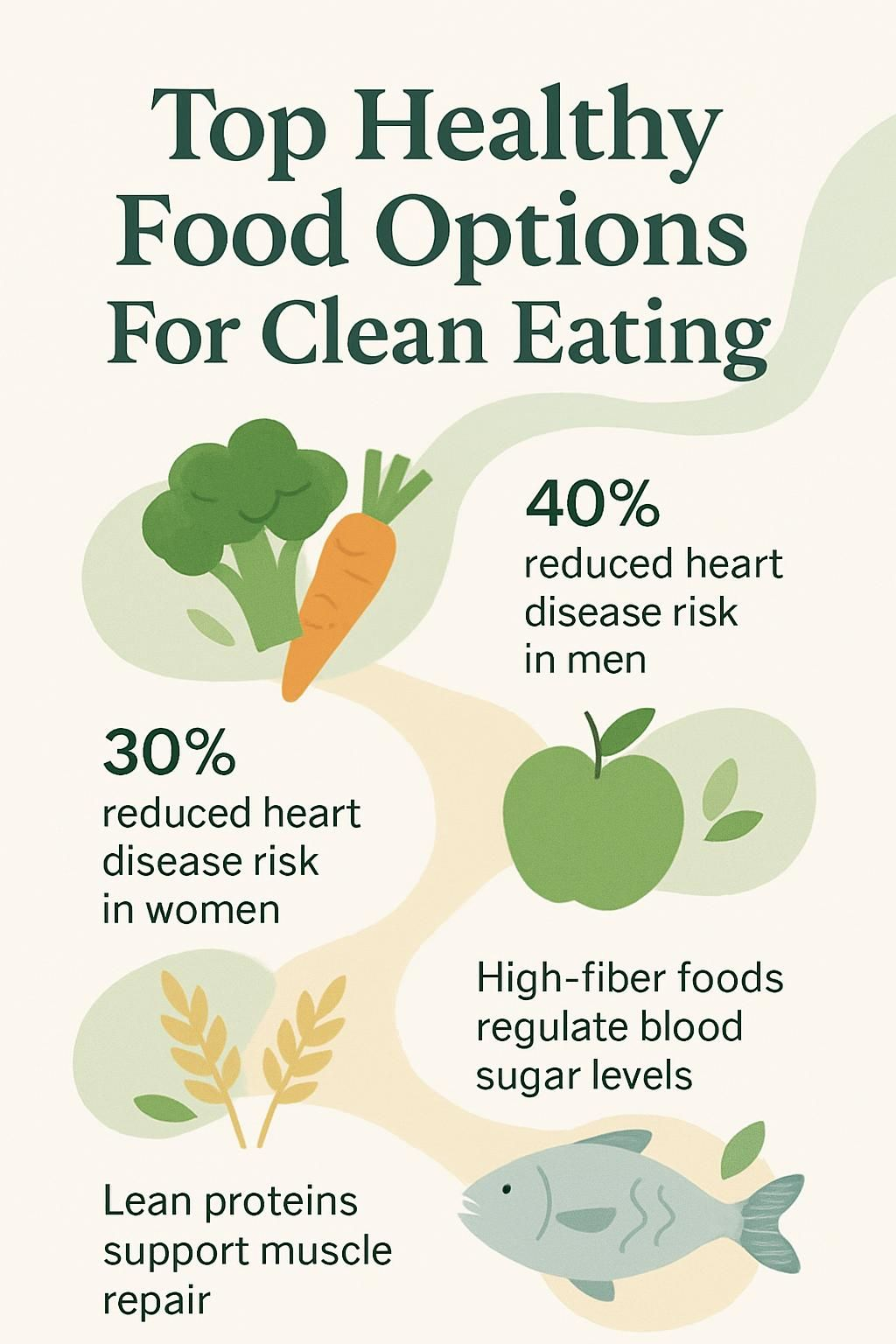 Top Healthy Food Options For Clean Eating

40%
reduced heart disease risk in men

30%
reduced heart disease risk in women

High-fiber foods regulate blood sugar levels

Lean proteins support muscle repair