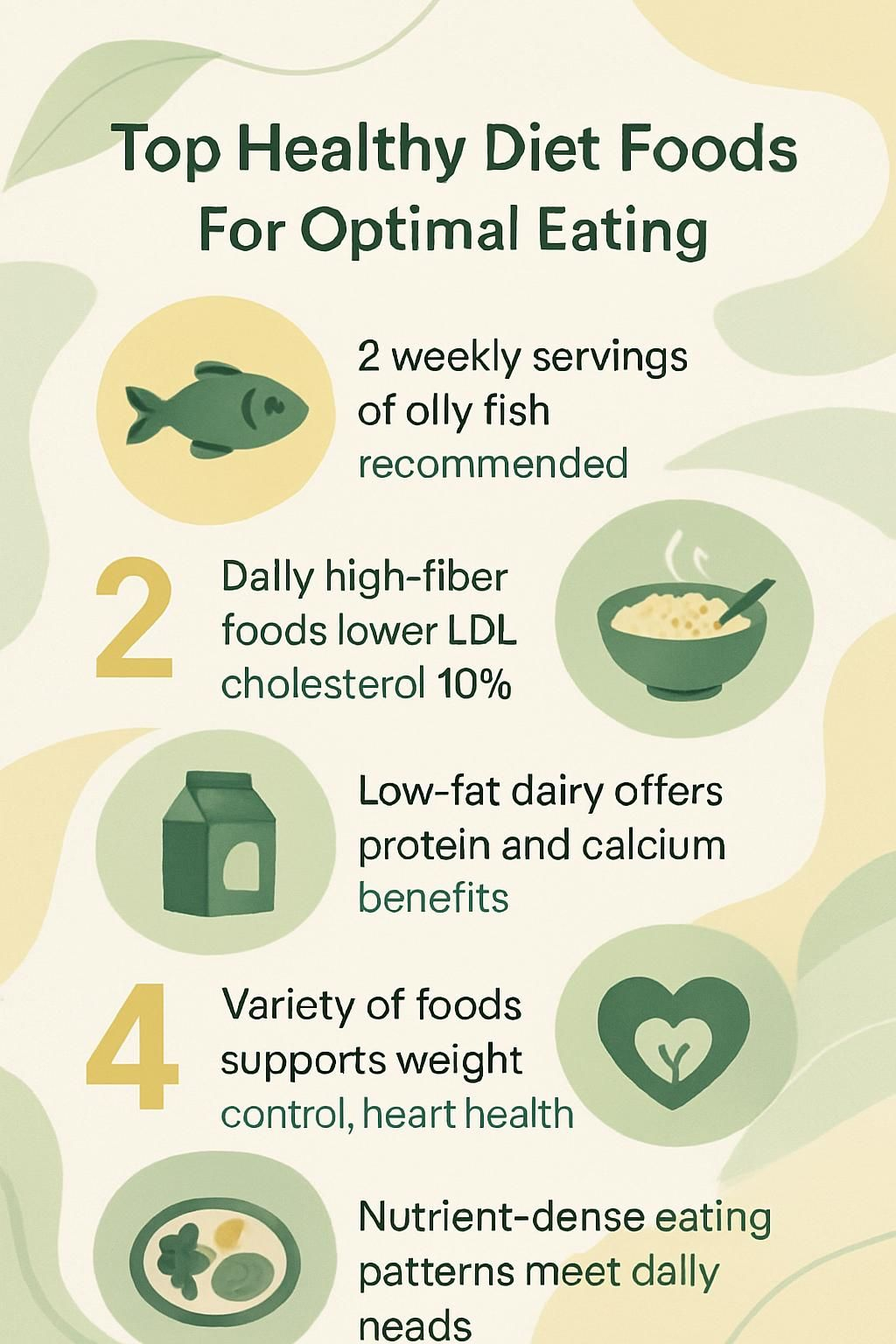 Top Healthy Diet Foods For Optimal Eating

2 weekly servings of olly fish recommended

2

Dally high-fiber foods lower LDL cholesterol 10%

Low-fat dairy offers protein and calcium benefits

4

Variety of foods supports weight control, heart health

Nutrient-dense eating patterns meet dally neads