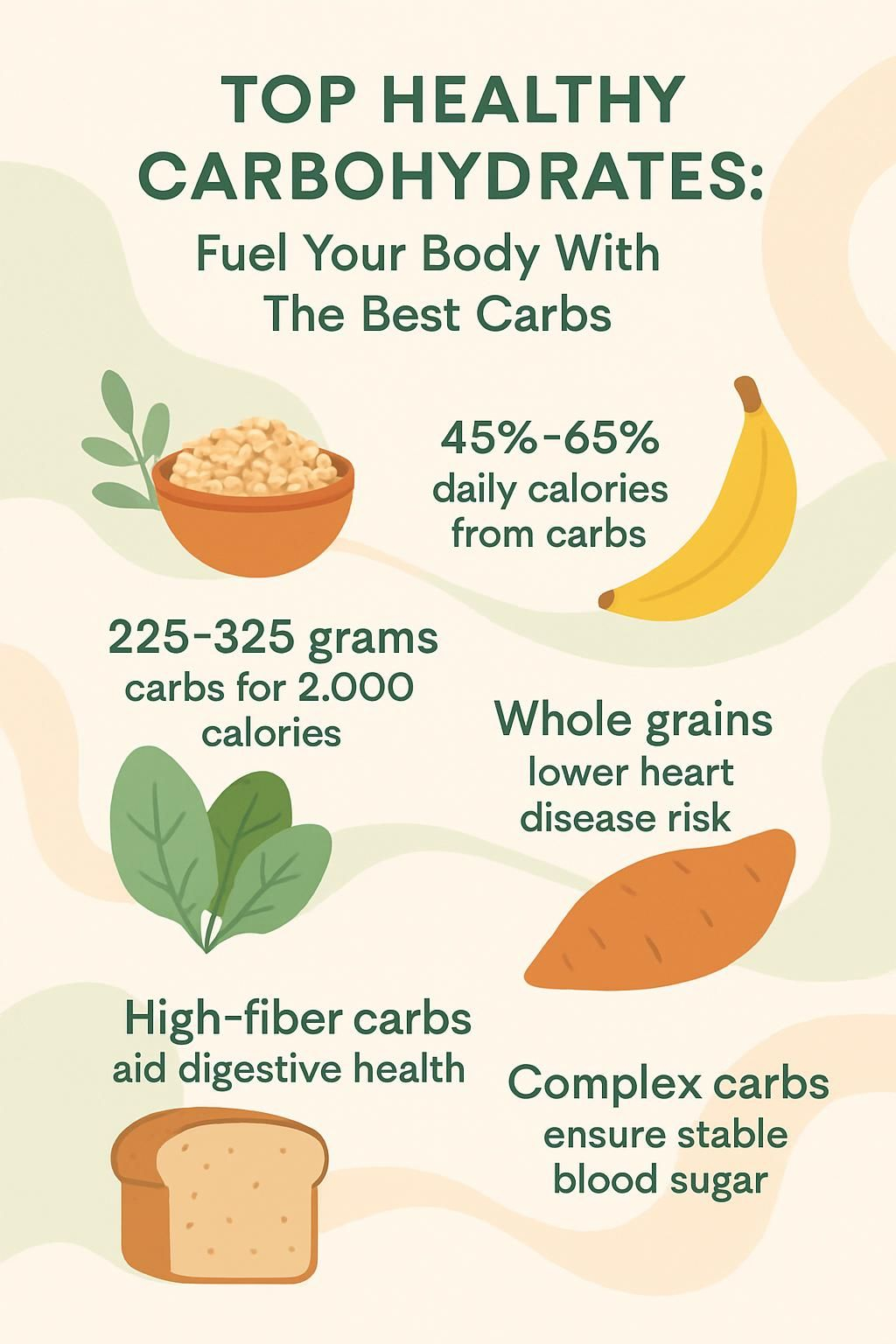 TOP HEALTHY CARBOHYDRATES:

Fuel Your Body With The Best Carbs

45%-65% daily calories from carbs

225-325 grams carbs for 2.000 calories

Whole grains lower heart disease risk

High-fiber carbs aid digestive health

Complex carbs ensure stable blood sugar