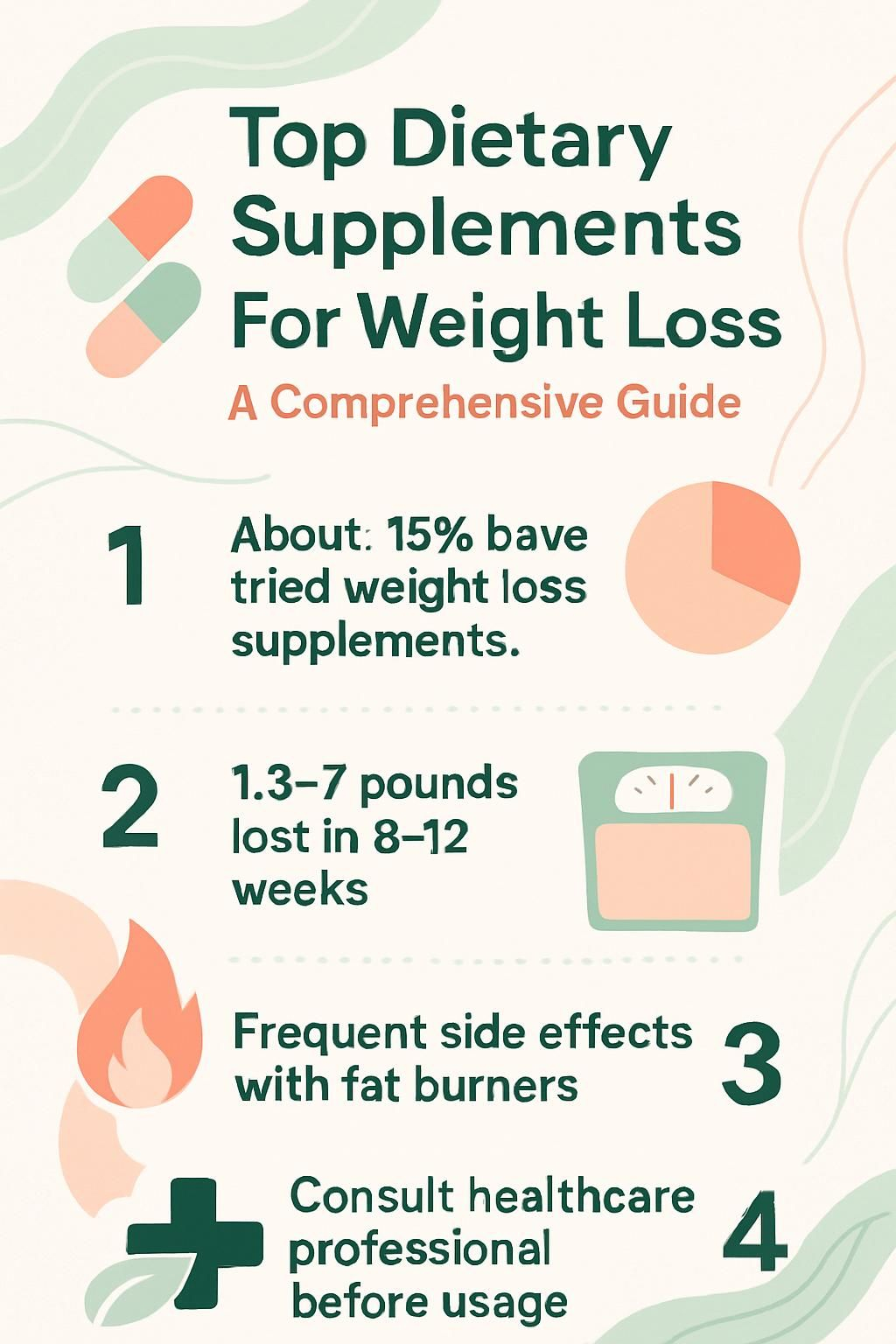 Top Dietary Supplements For Weight Loss

A Comprehensive Guide

1

About: 15% bave tried weight loss supplements.

2

1.3–7 pounds lost in 8–12 weeks

Frequent side effects with fat burners

3

Consult healthcare professional before usage

4