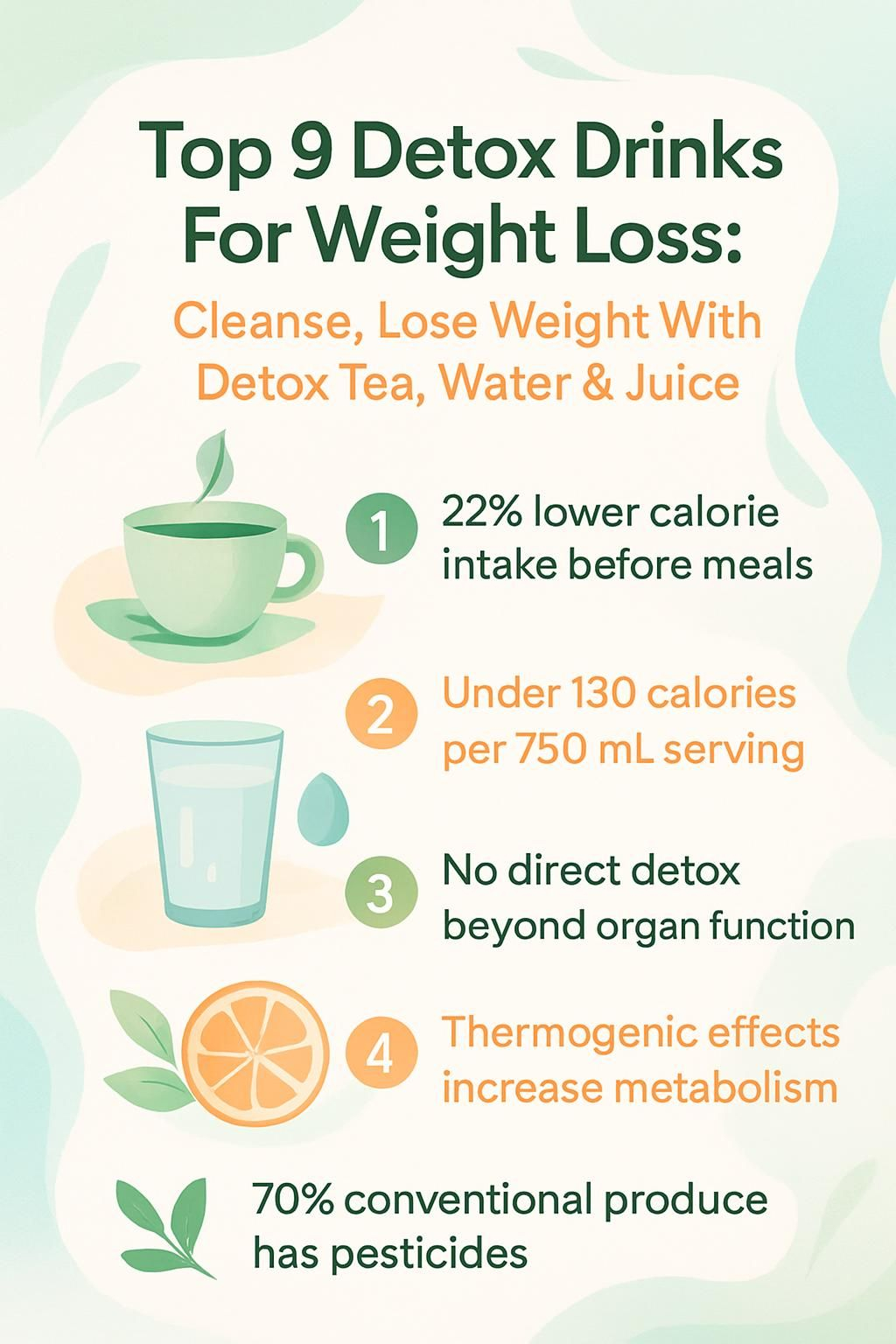 Top 9 Detox Drinks For Weight Loss:

Cleanse, Lose Weight With Detox Tea, Water & Juice

1 22% lower calorie intake before meals

2 Under 130 calories per 750 mL serving

3 No direct detox beyond organ function

4 Thermogenic effects increase metabolism

70% conventional produce has pesticides