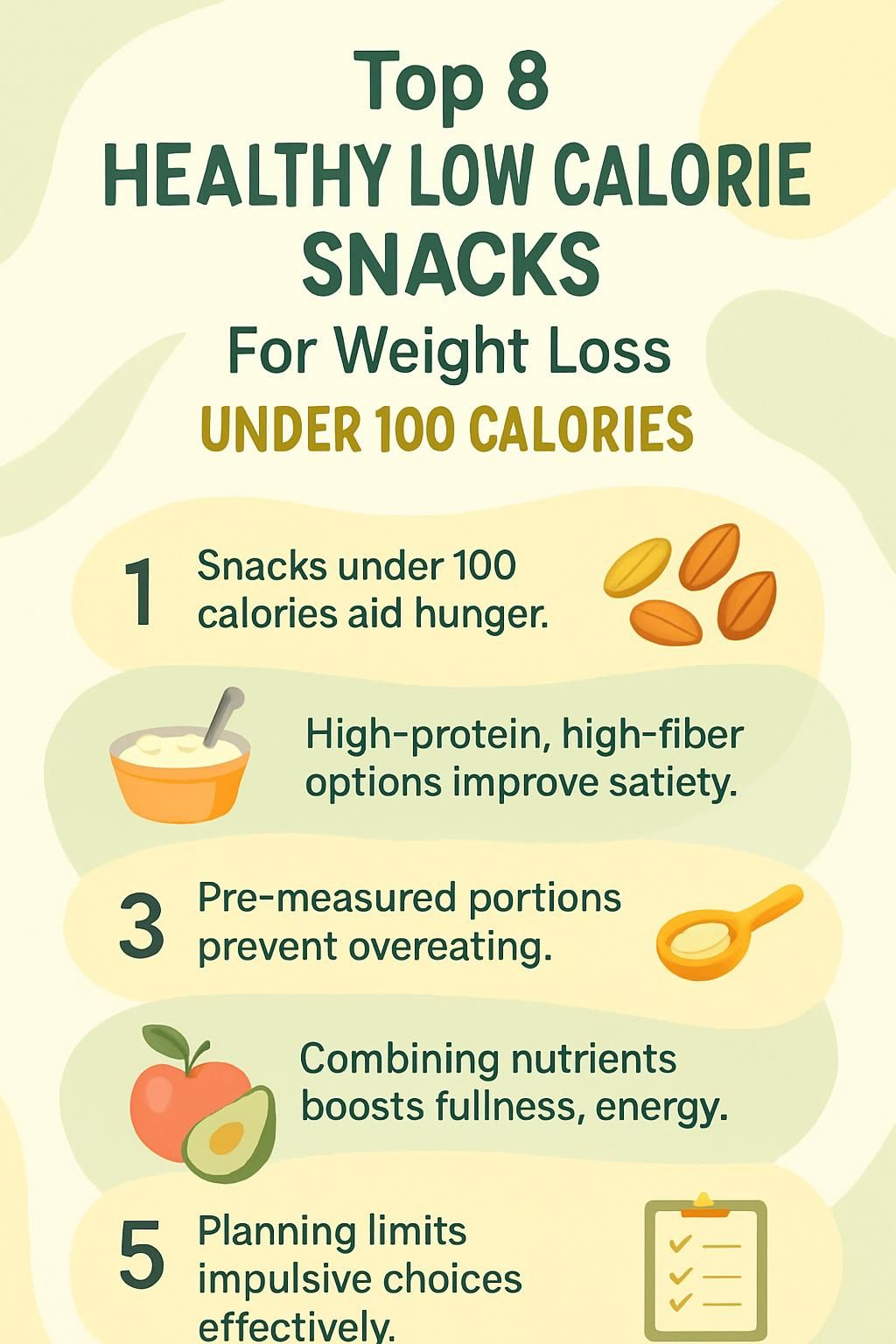 Top 8
HEALTHY LOW CALORIE SNACKS
For Weight Loss
UNDER 100 CALORIES

1 Snacks under 100 calories aid hunger.

High-protein, high-fiber options improve satiety.

3 Pre-measured portions prevent overeating.

Combining nutrients boosts fullness, energy.

5 Planning limits impulsive choices effectively.