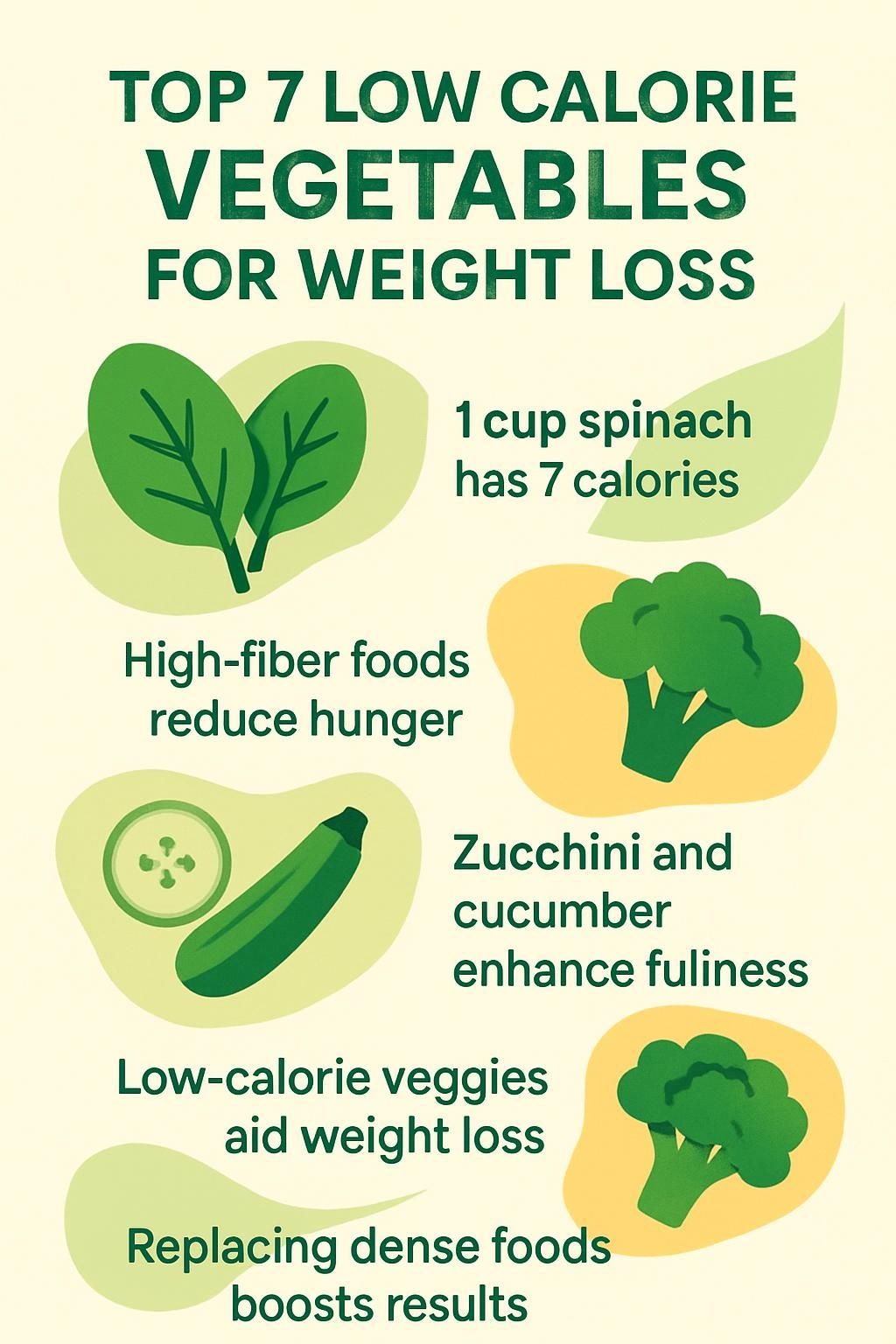 TOP 7 LOW CALORIE VEGETABLES FOR WEIGHT LOSS

1 cup spinach has 7 calories

High-fiber foods reduce hunger

Zucchini and cucumber enhance fuliness

Low-calorie veggies aid weight loss

Replacing dense foods boosts results