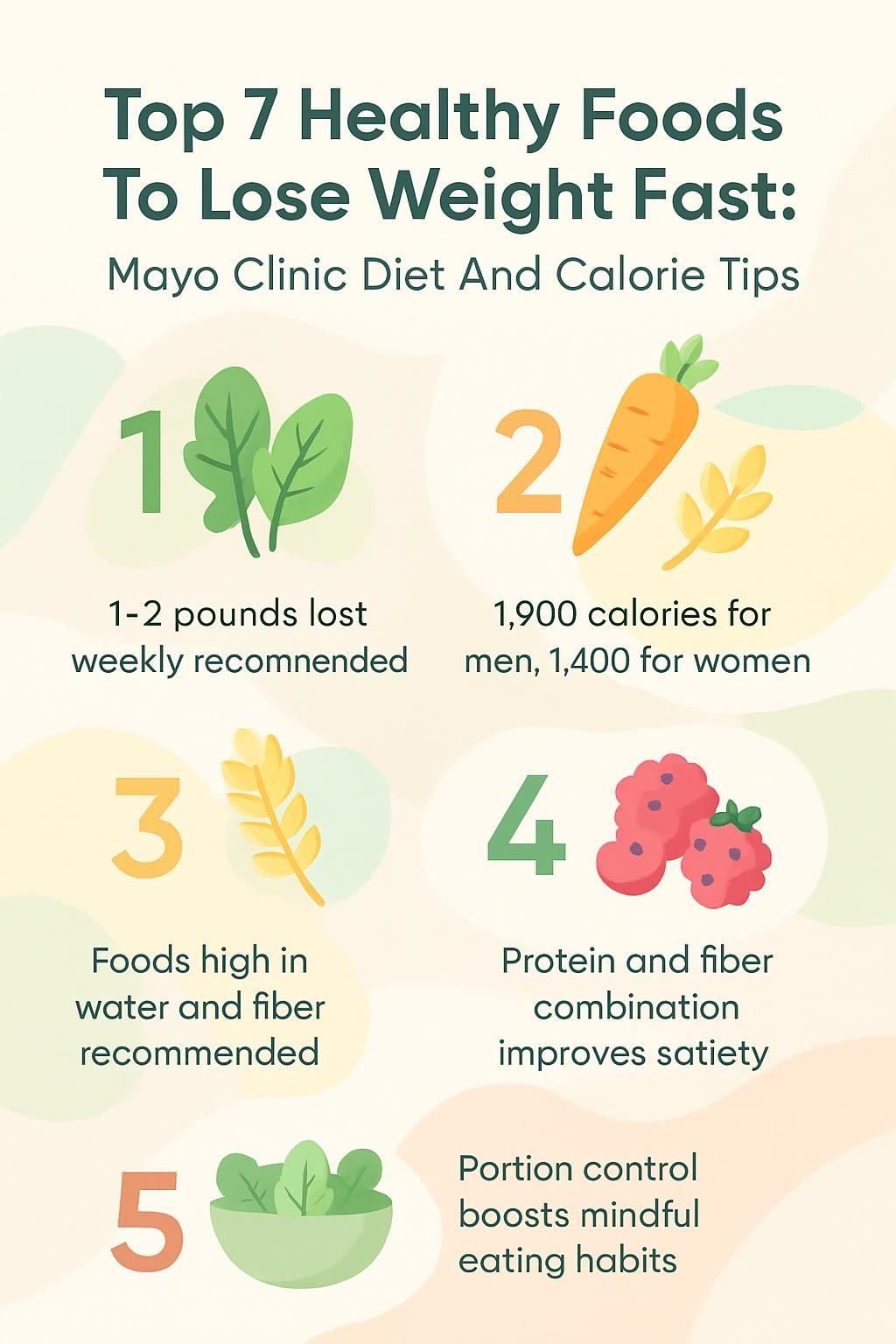 Top 7 Healthy Foods To Lose Weight Fast:

Mayo Clinic Diet And Calorie Tips

1

1-2 pounds lost weekly recomnended

2

1,900 calories for men, 1,400 for women

3

Foods high in water and fiber recommended

4

Protein and fiber combination improves satiety

5

Portion control boosts mindful eating habits