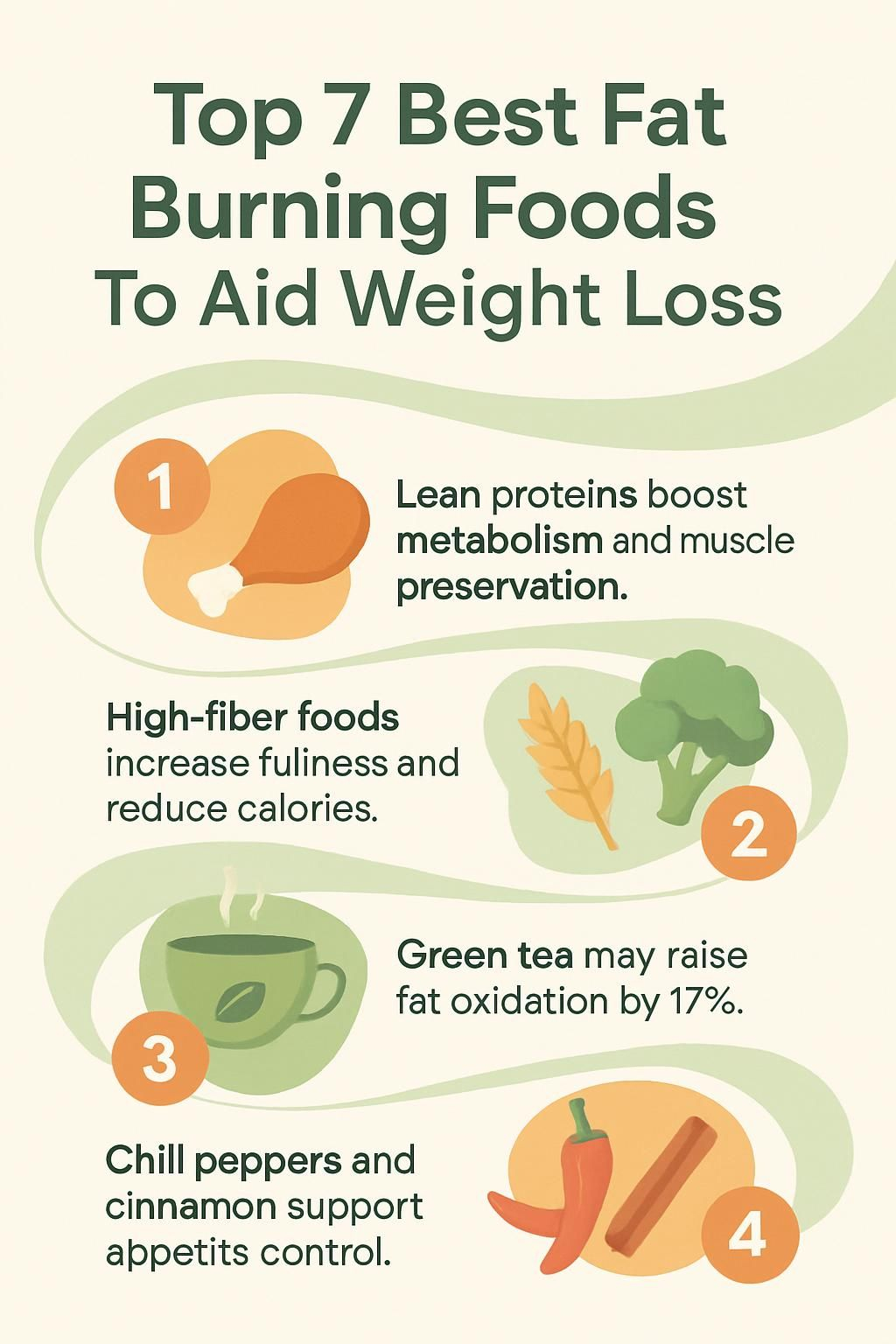 Top 7 Best Fat Burning Foods To Aid Weight Loss

1

Lean proteins boost metabolism and muscle preservation.

High-fiber foods increase fuliness and reduce calories.

2

3

Green tea may raise fat oxidation by 17%.

Chill peppers and cinnamon support appetits control.

4