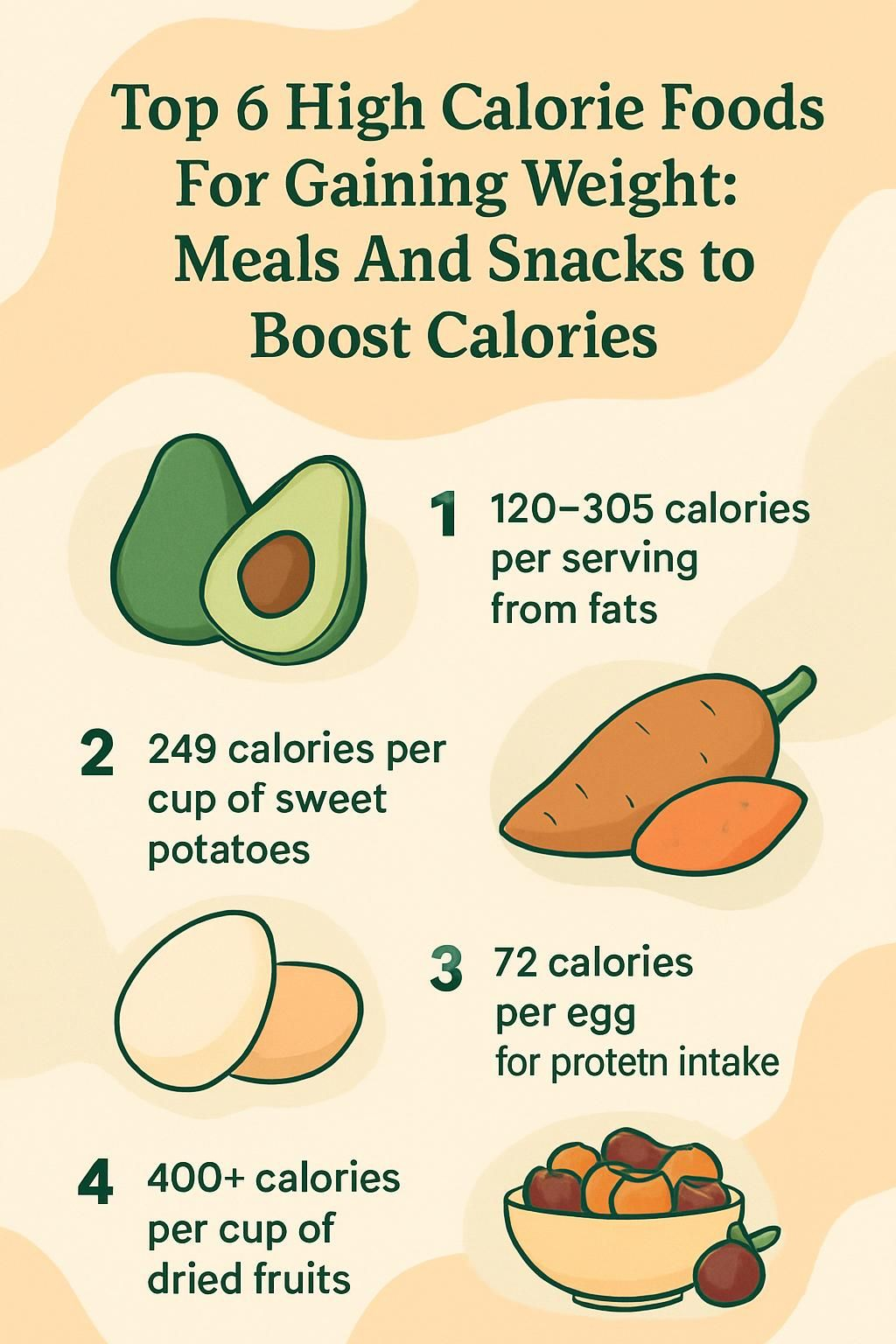 Top 6 High Calorie Foods For Gaining Weight: Meals And Snacks to Boost Calories

1 120–305 calories per serving from fats

2 249 calories per cup of sweet potatoes

3 72 calories per egg for protetn intake

4 400+ calories per cup of dried fruits