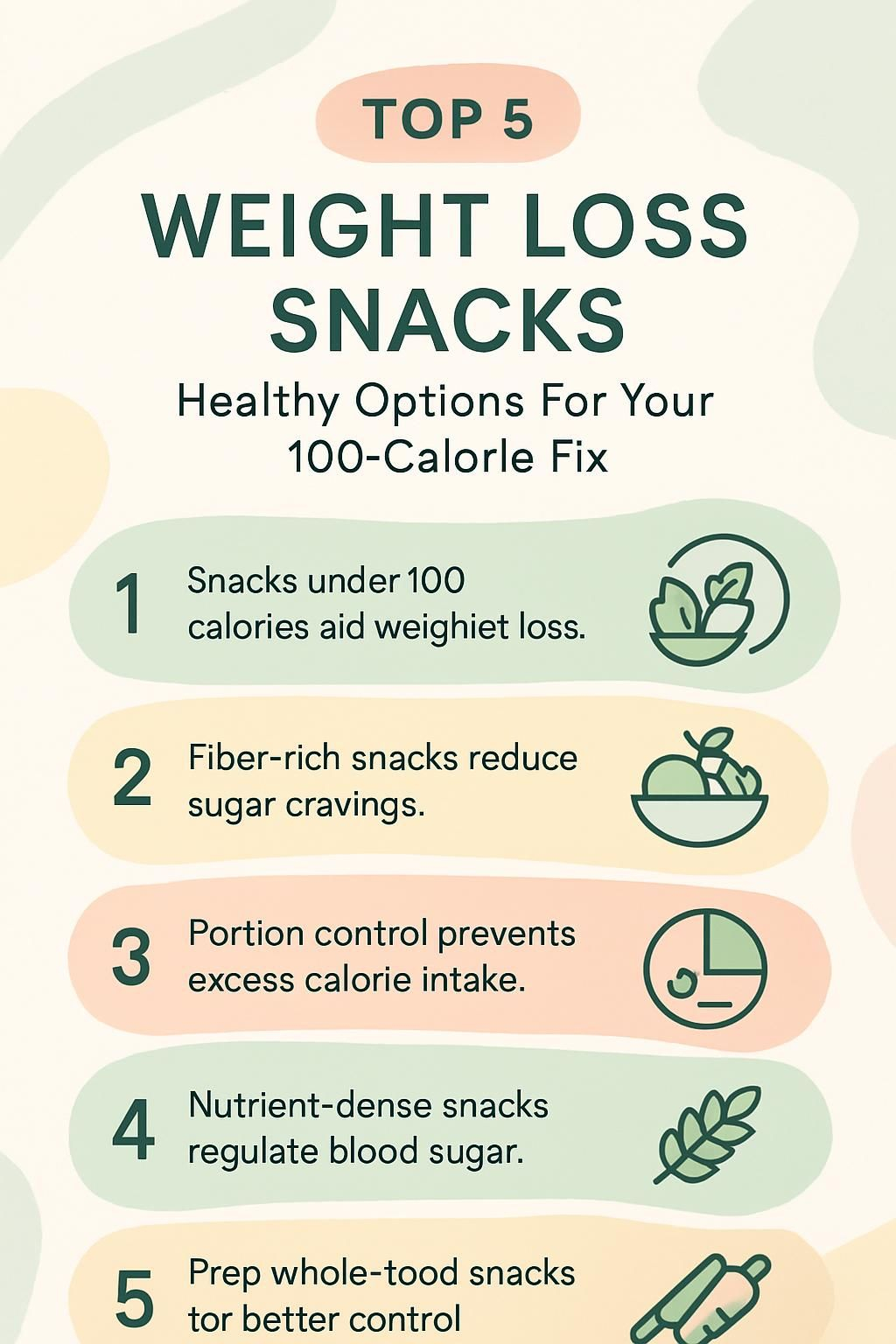 TOP 5

WEIGHT LOSS SNACKS

Healthy Options For Your 100-Calorle Fix

1 Snacks under 100 calories aid weighiet loss.

2 Fiber-rich snacks reduce sugar cravings.

3 Portion control prevents excess calorie intake.

4 Nutrient-dense snacks regulate blood sugar.

5 Prep whole-tood snacks tor better control