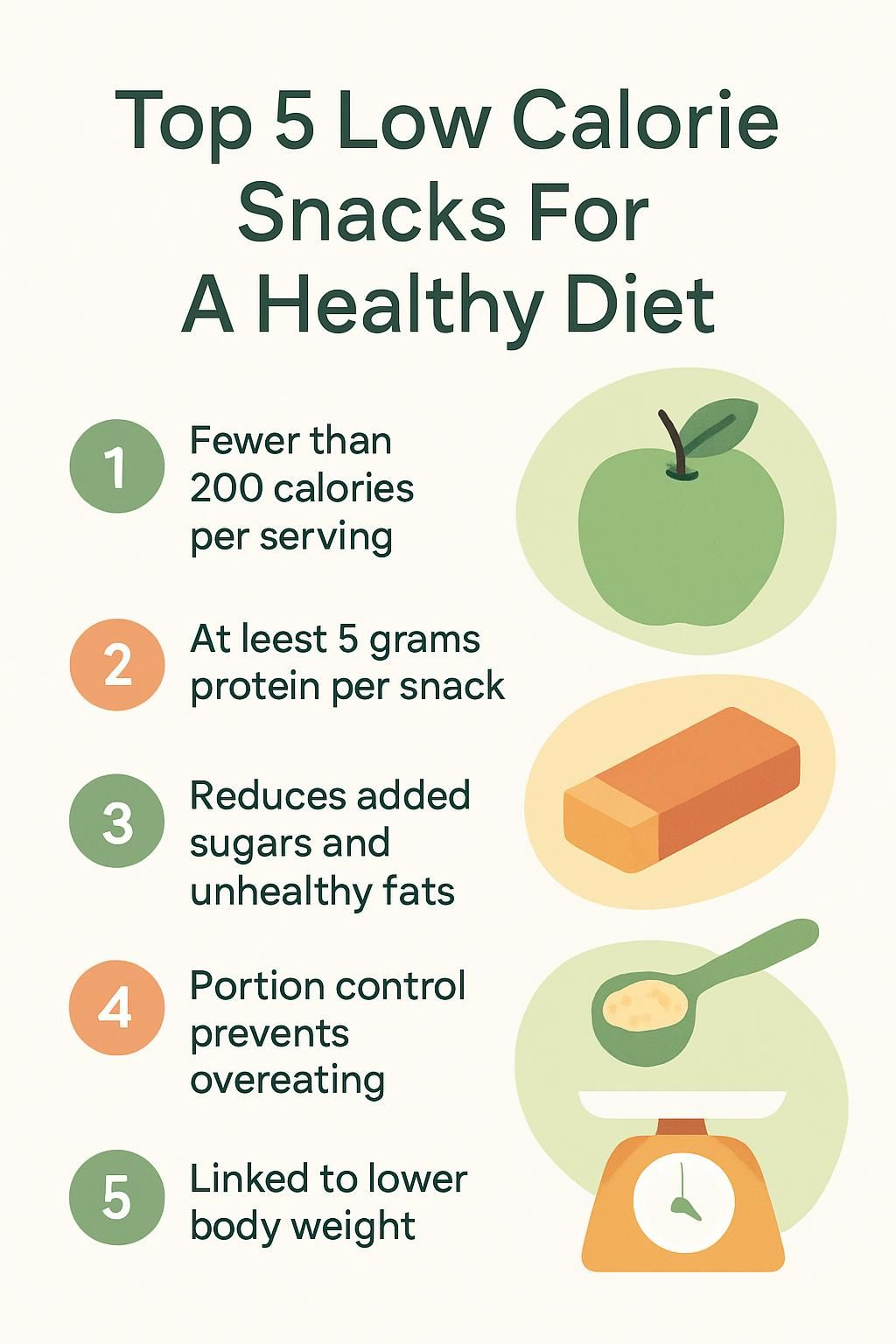 Top 5 Low Calorie Snacks For A Healthy Diet

1 Fewer than 200 calories per serving

2 At leest 5 grams protein per snack

3 Reduces added sugars and unhealthy fats

4 Portion control prevents overeating

5 Linked to lower body weight