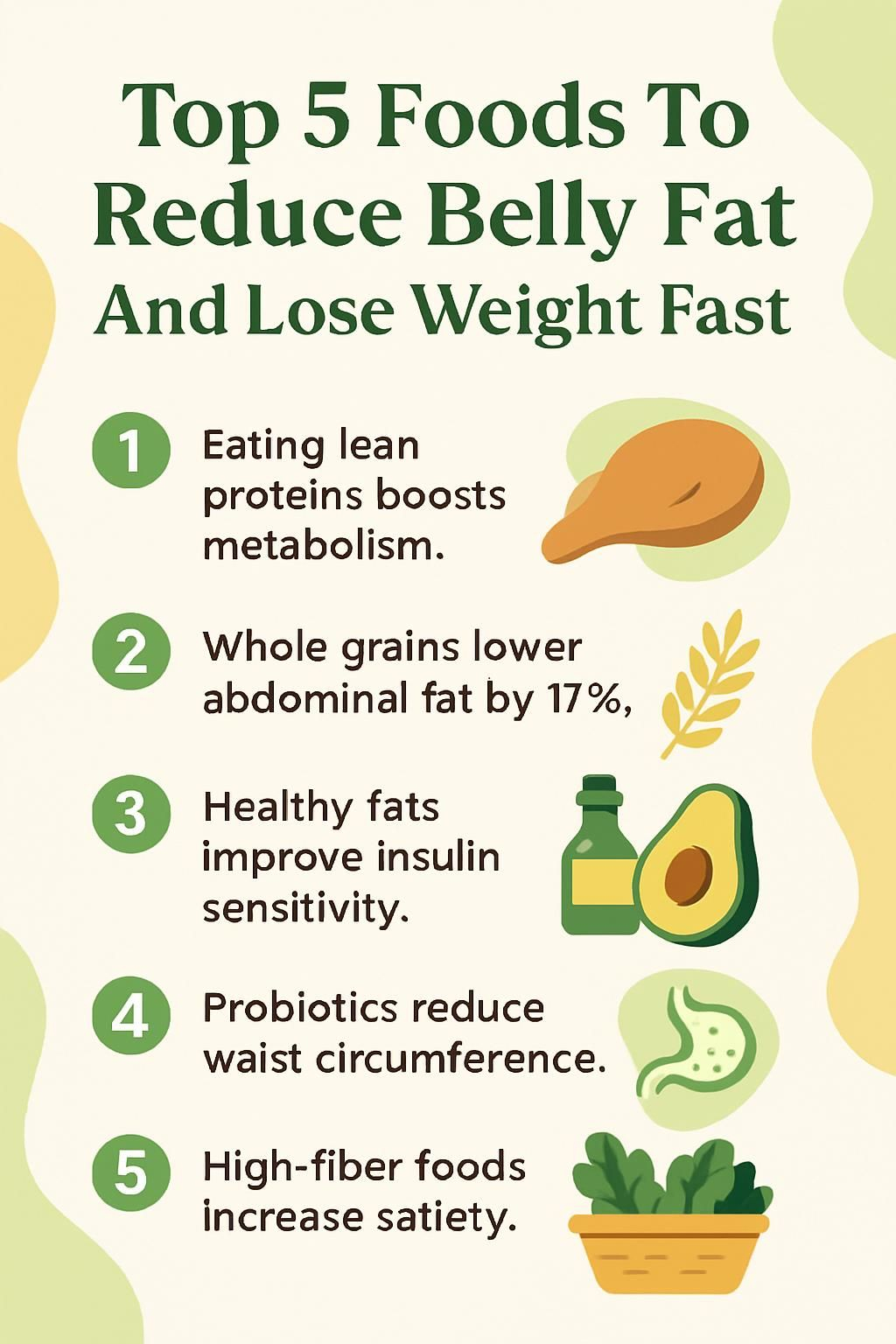 Top 5 Foods To Reduce Belly Fat And Lose Weight Fast

1 Eating lean proteins boosts metabolism.

2 Whole grains lower abdominal fat by 17%,

3 Healthy fats improve insulin sensitivity.

4 Probiotics reduce waist circumference.

5 High-fiber foods increase satiety.