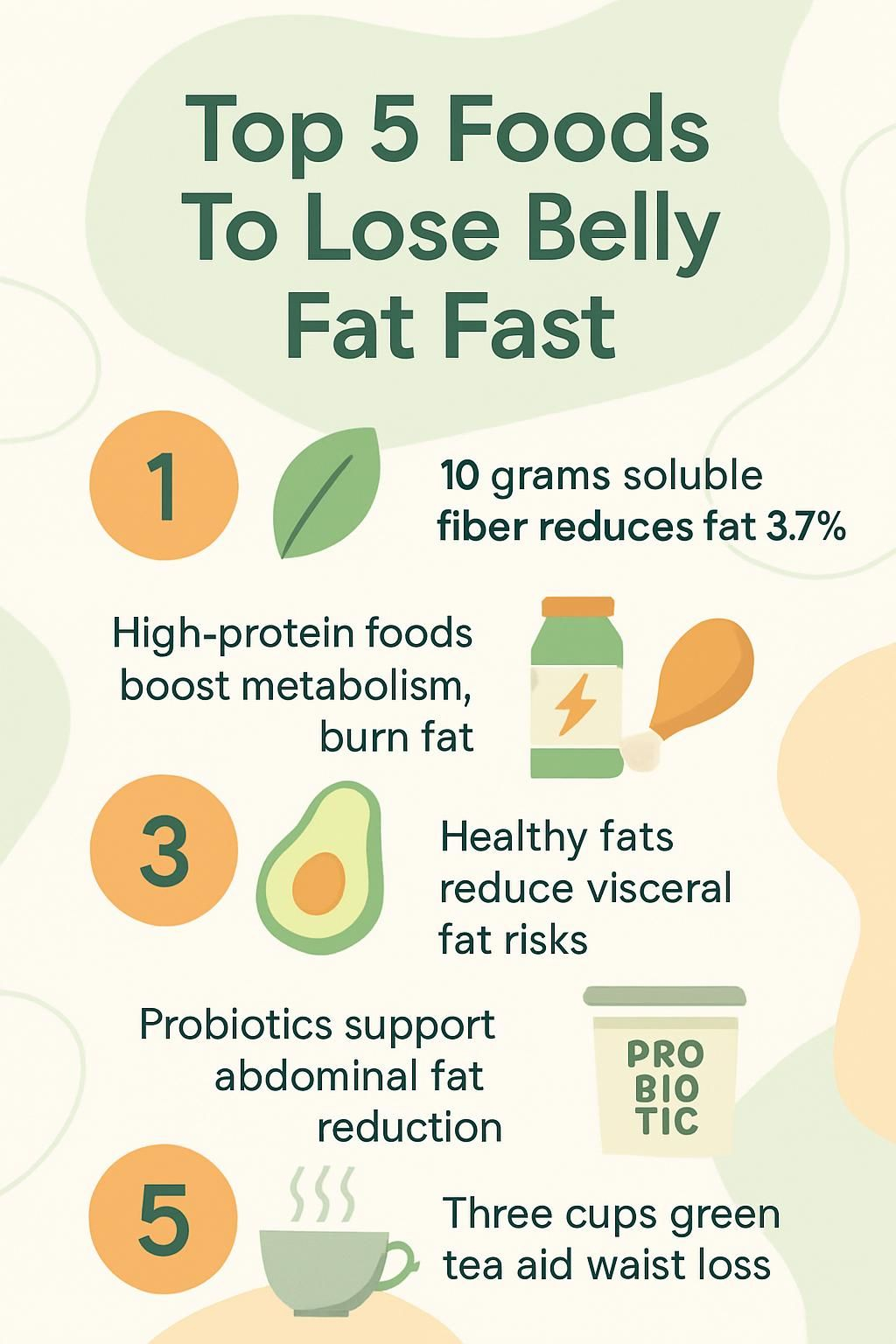 Top 5 Foods To Lose Belly Fat Fast

1

10 grams soluble fiber reduces fat 3.7%

High-protein foods boost metabolism, burn fat

3

Healthy fats reduce visceral fat risks

Probiotics support abdominal fat reduction

PRO BIO TIC

5

Three cups green tea aid waist loss