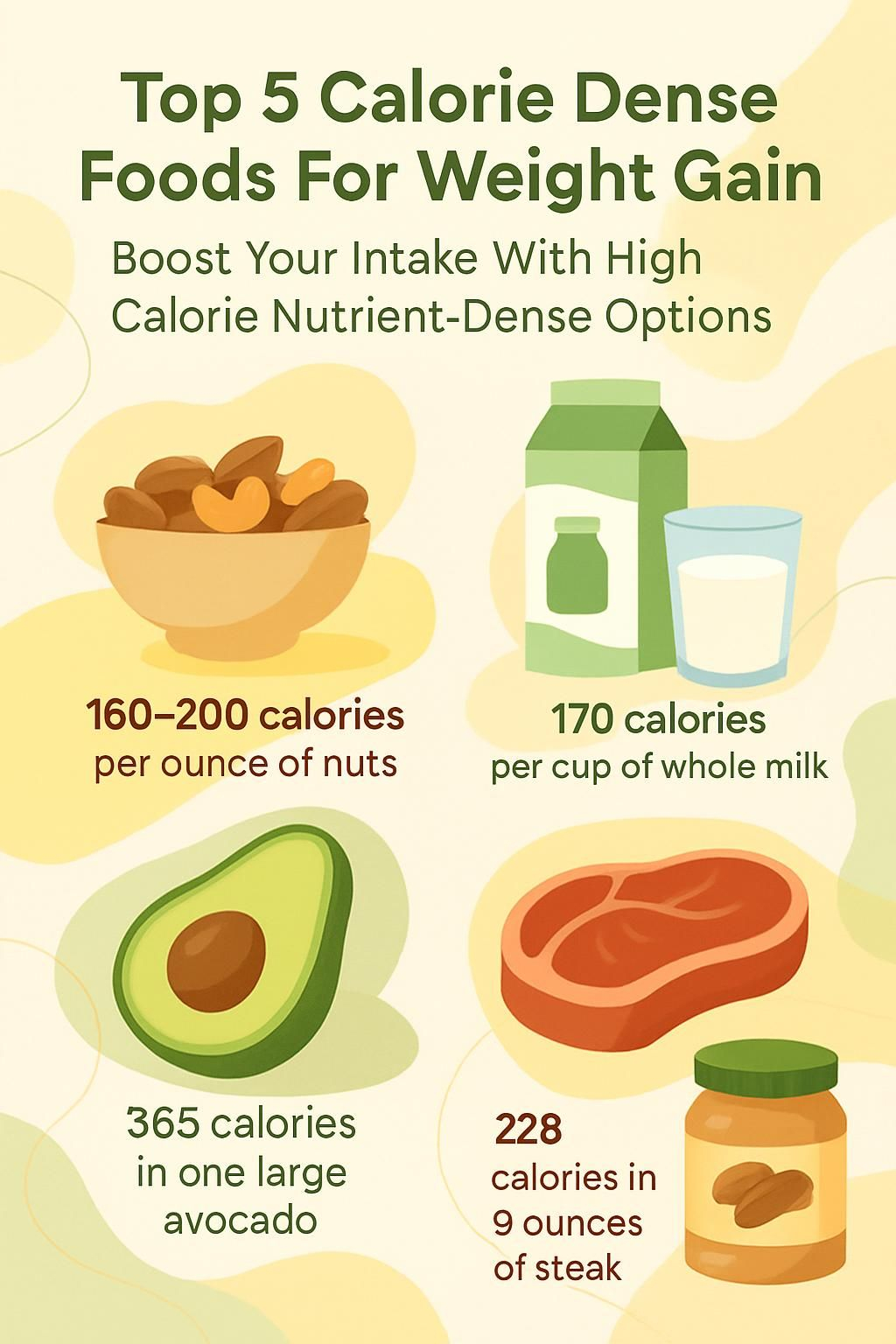 Top 5 Calorie Dense Foods For Weight Gain

Boost Your Intake With High Calorie Nutrient-Dense Options

160–200 calories
per ounce of nuts

170 calories
per cup of whole milk

365 calories
in one large
avocado

228
calories in
9 ounces
of steak