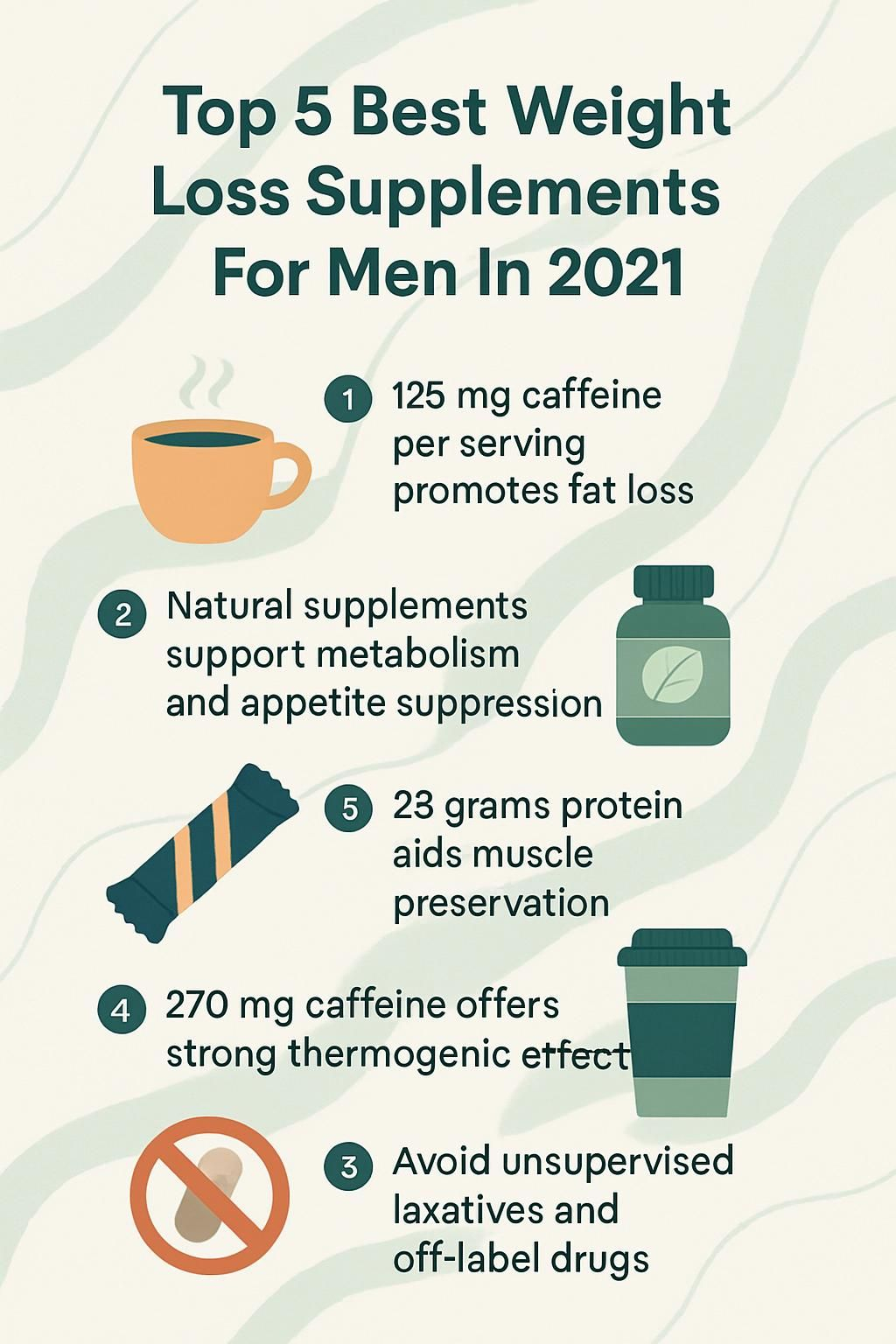 Top 5 Best Weight Loss Supplements For Men In 2021

1 125 mg caffeine per serving promotes fat loss

2 Natural supplements support metabolism and appetite suppression

5 23 grams protein aids muscle preservation

4 270 mg caffeine offers strong thermogenic effect

3 Avoid unsupervised laxatives and off-label drugs