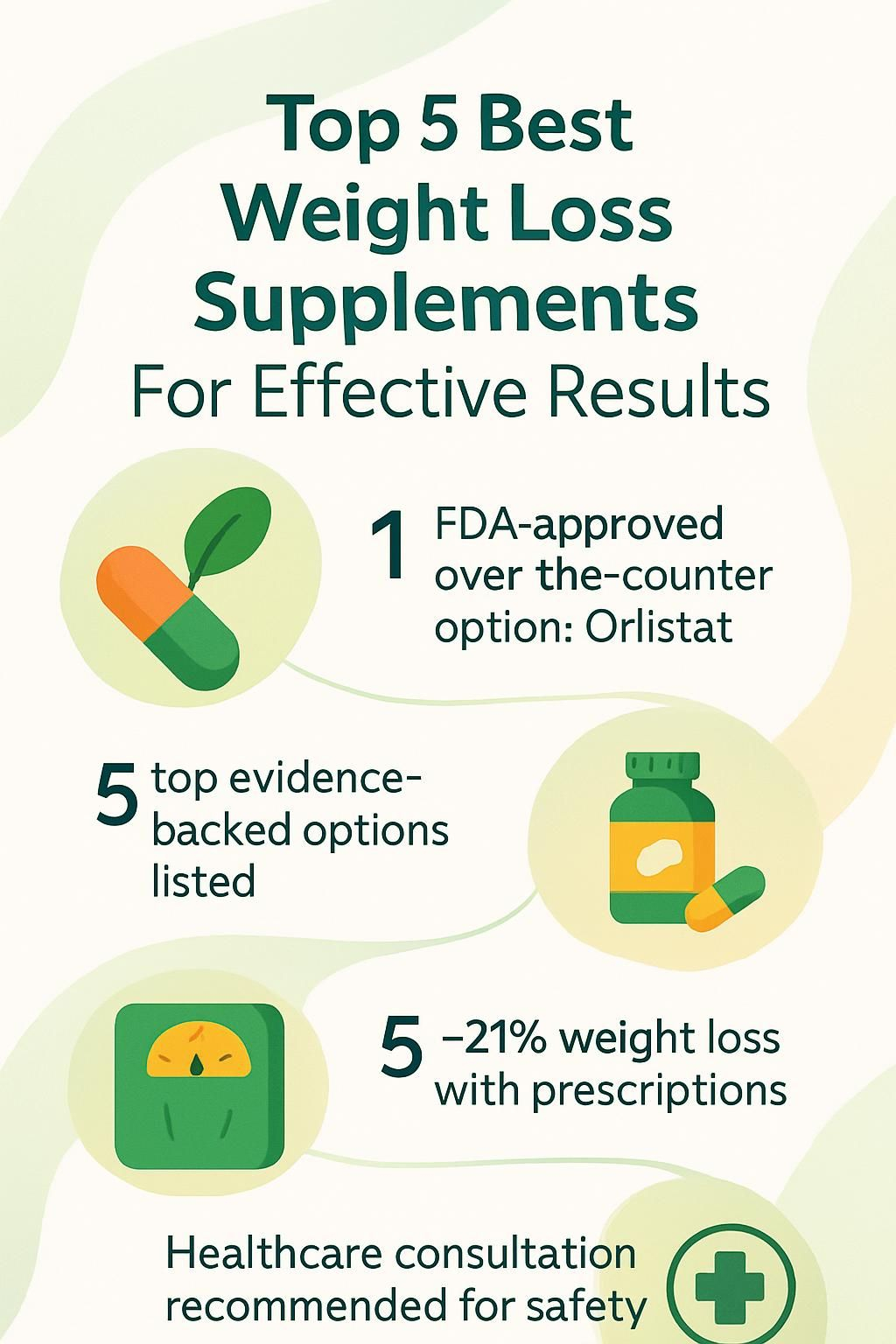 Top 5 Best Weight Loss Supplements
For Effective Results

1 FDA-approved over the-counter option: Orlistat

5 top evidence-backed options listed

5 –21% weight loss with prescriptions

Healthcare consultation recommended for safety