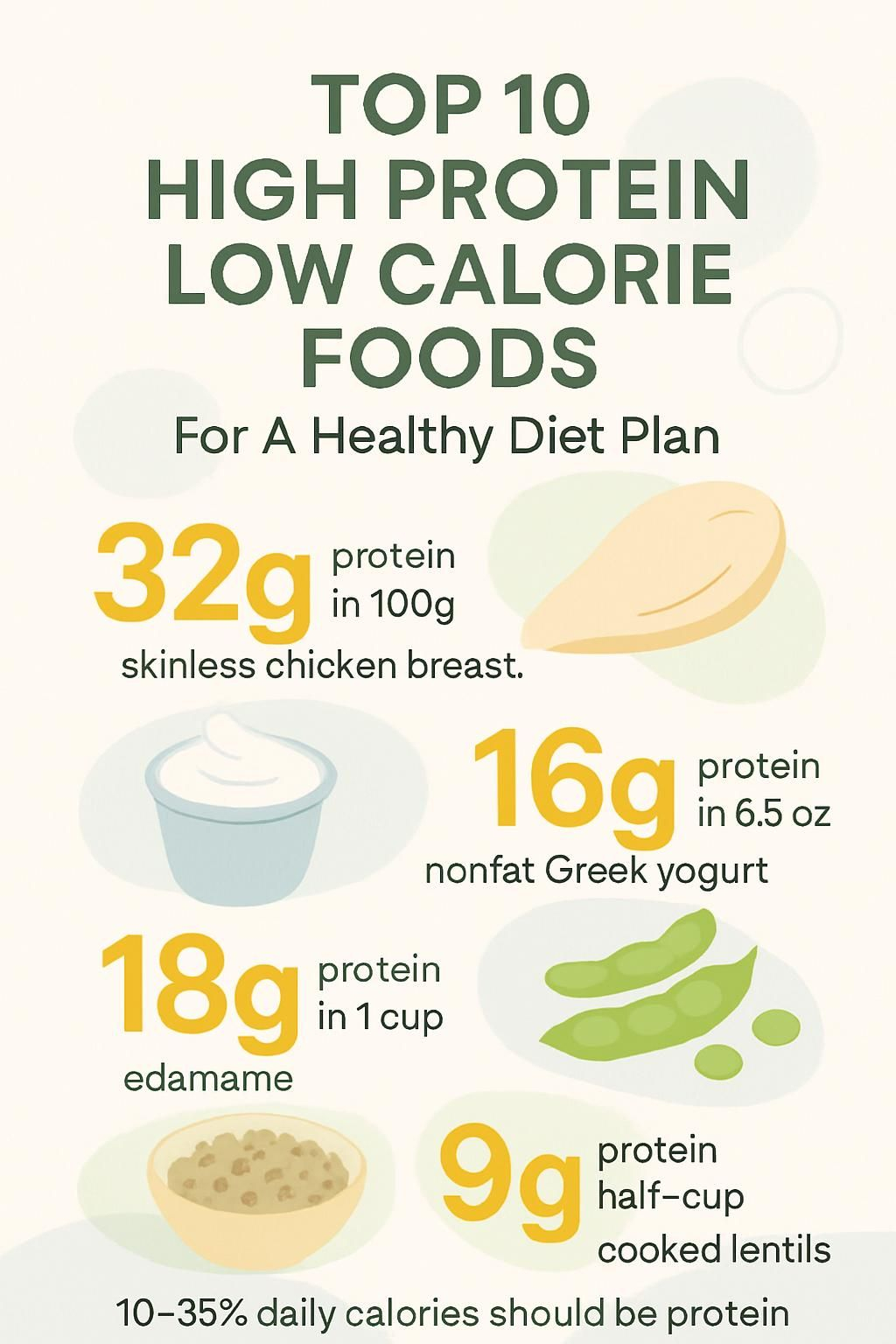 TOP 10
HIGH PROTEIN
LOW CALORIE
FOODS

For A Healthy Diet Plan

32g protein in 100g
skinless chicken breast.

16g protein in 6.5 oz
nonfat Greek yogurt

18g protein in 1 cup
edamame

9g protein half-cup cooked lentils

10–35% daily calories should be protein