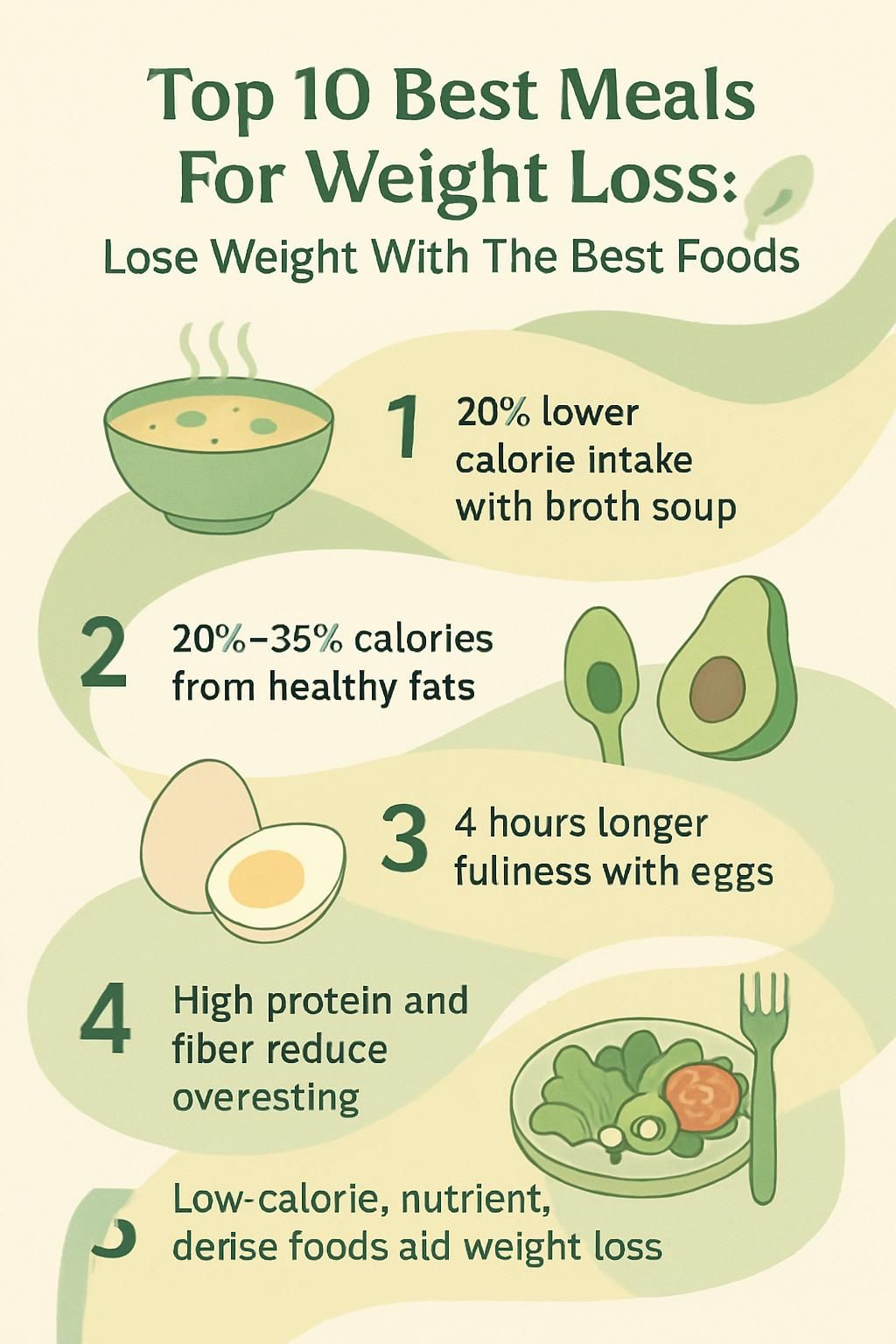 Top 10 Best Meals For Weight Loss:

Lose Weight With The Best Foods

1 20% lower calorie intake with broth soup

2 20%–35% calories from healthy fats

3 4 hours longer fuliness with eggs

4 High protein and fiber reduce overesting

5 Low-calorie, nutrient, derise foods aid weight loss