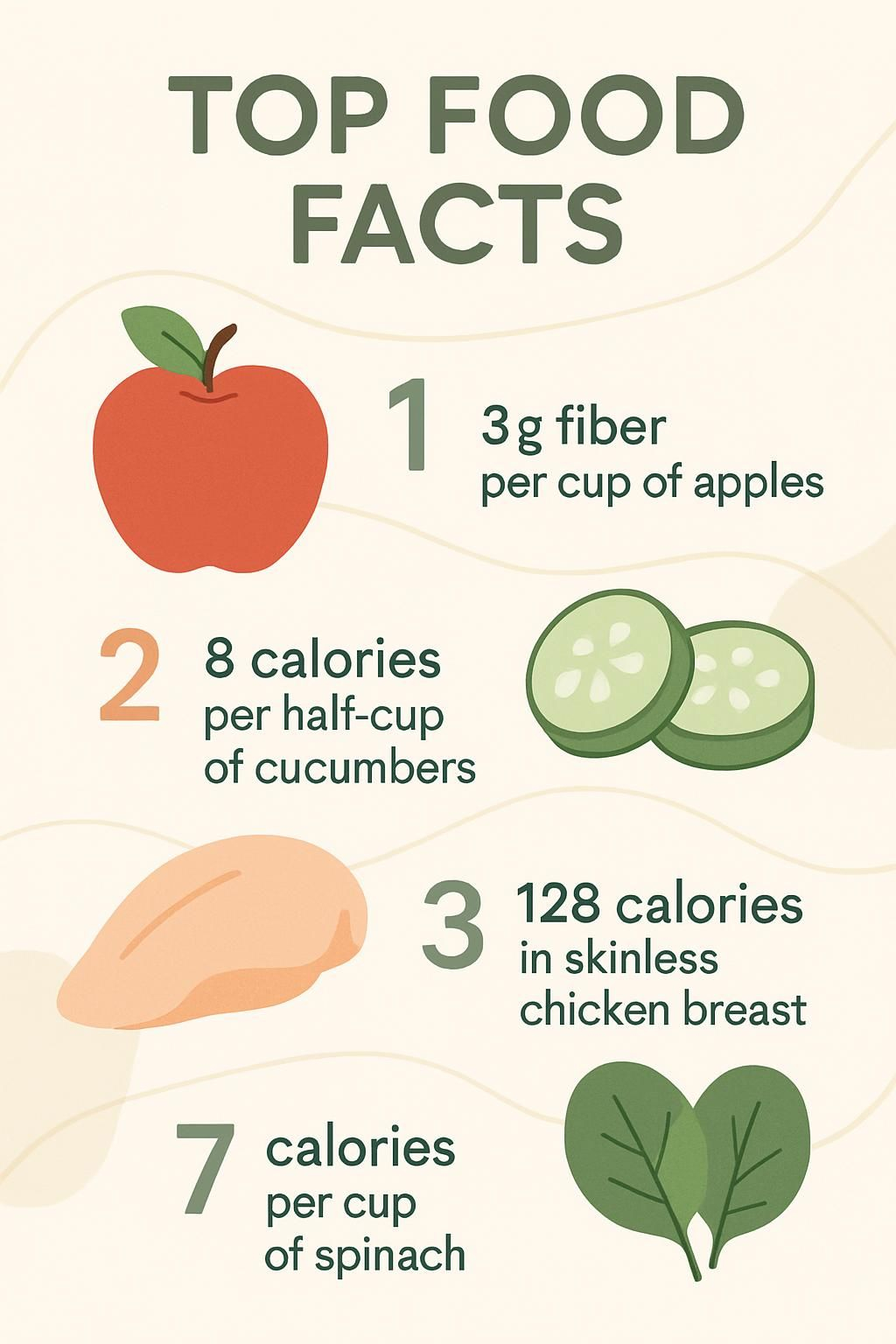 TOP FOOD FACTS

1 3g fiber per cup of apples

2 8 calories per half-cup of cucumbers

3 128 calories in skinless chicken breast

7 calories per cup of spinach