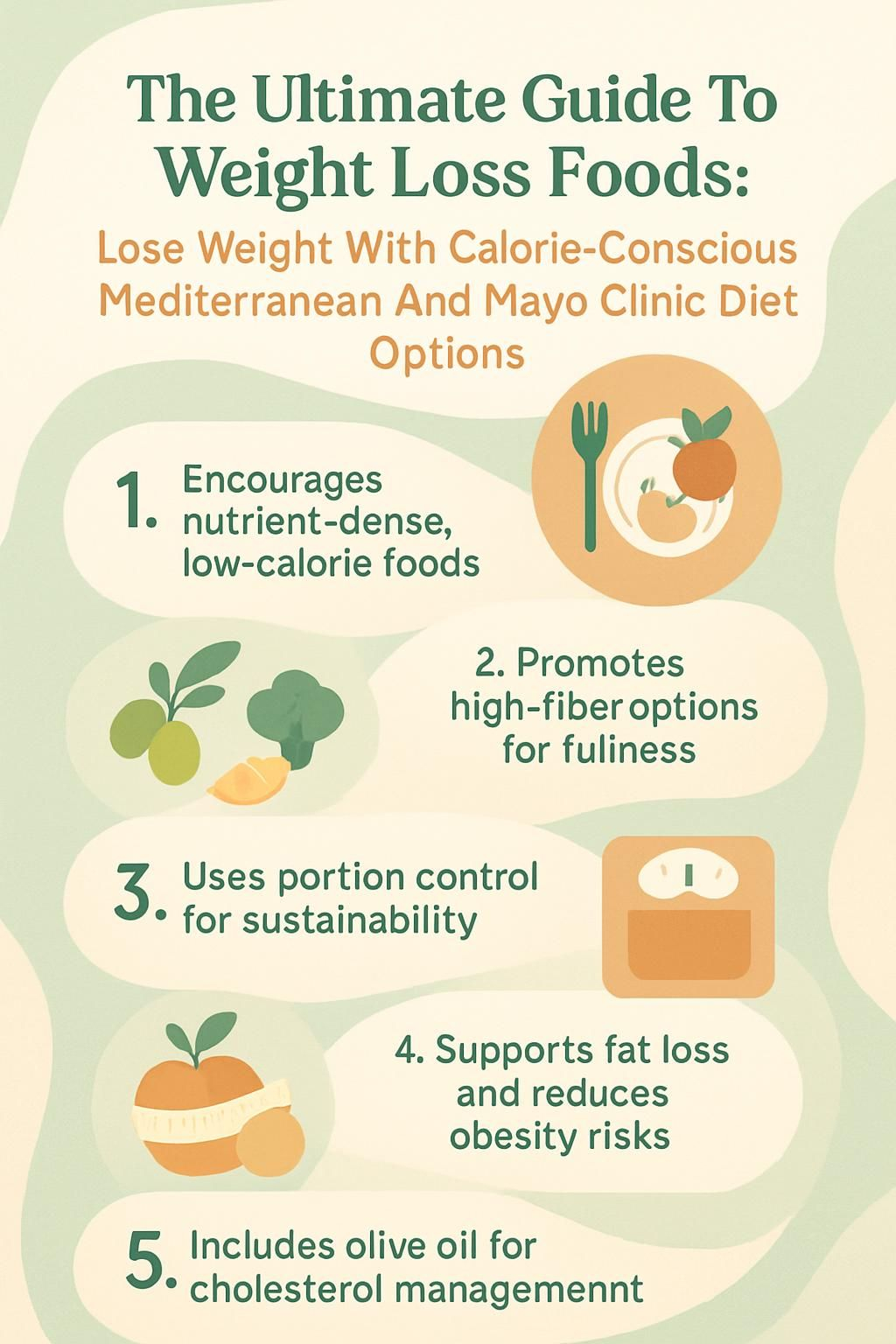 The Ultimate Guide To Weight Loss Foods:

Lose Weight With Calorie-Conscious Mediterranean And Mayo Clinic Diet Options

1. Encourages nutrient-dense, low-calorie foods

2. Promotes high-fiber options for fuliness

3. Uses portion control for sustainability

4. Supports fat loss and reduces obesity risks

5. Includes olive oil for cholesterol managemennt