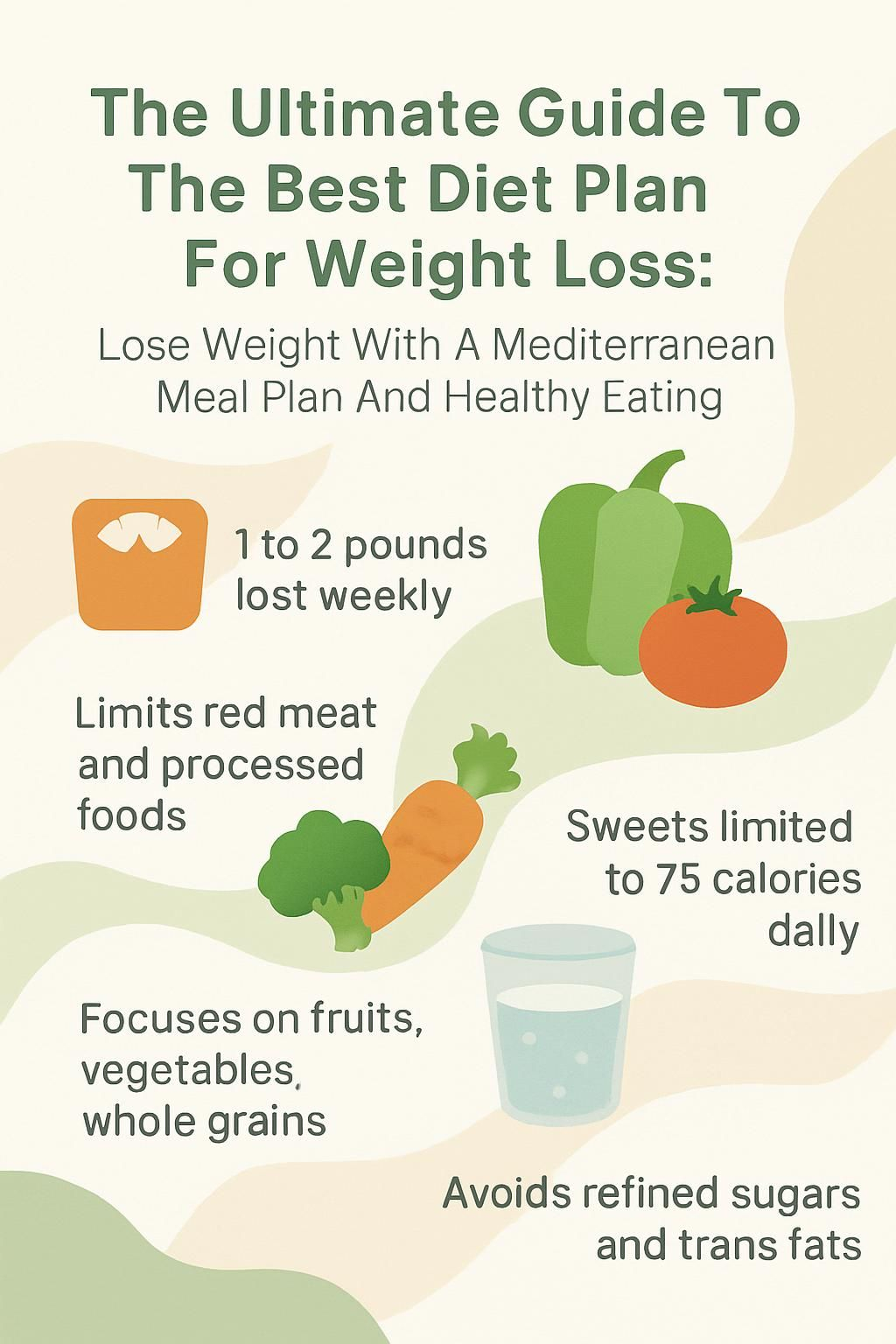 The Ultimate Guide To The Best Diet Plan For Weight Loss:

Lose Weight With A Mediterranean Meal Plan And Healthy Eating

1 to 2 pounds lost weekly

Limits red meat and processed foods

Sweets limited to 75 calories dally

Focuses on fruits, vegetables, whole grains

Avoids refined sugars and trans fats