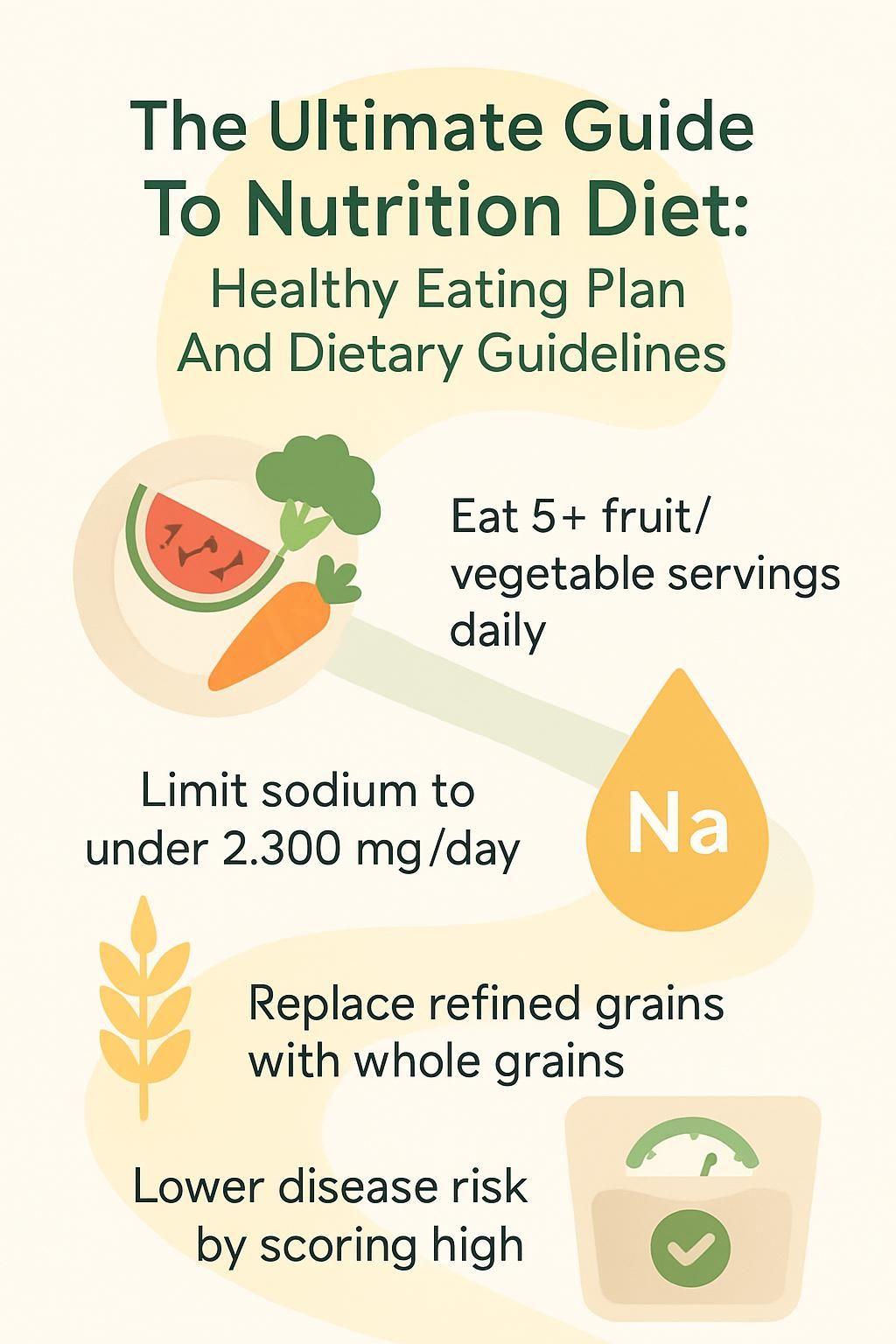 The Ultimate Guide To Nutrition Diet:
Healthy Eating Plan And Dietary Guidelines

Eat 5+ fruit/ vegetable servings daily

Limit sodium to under 2.300 mg/day

Na

Replace refined grains with whole grains

Lower disease risk by scoring high