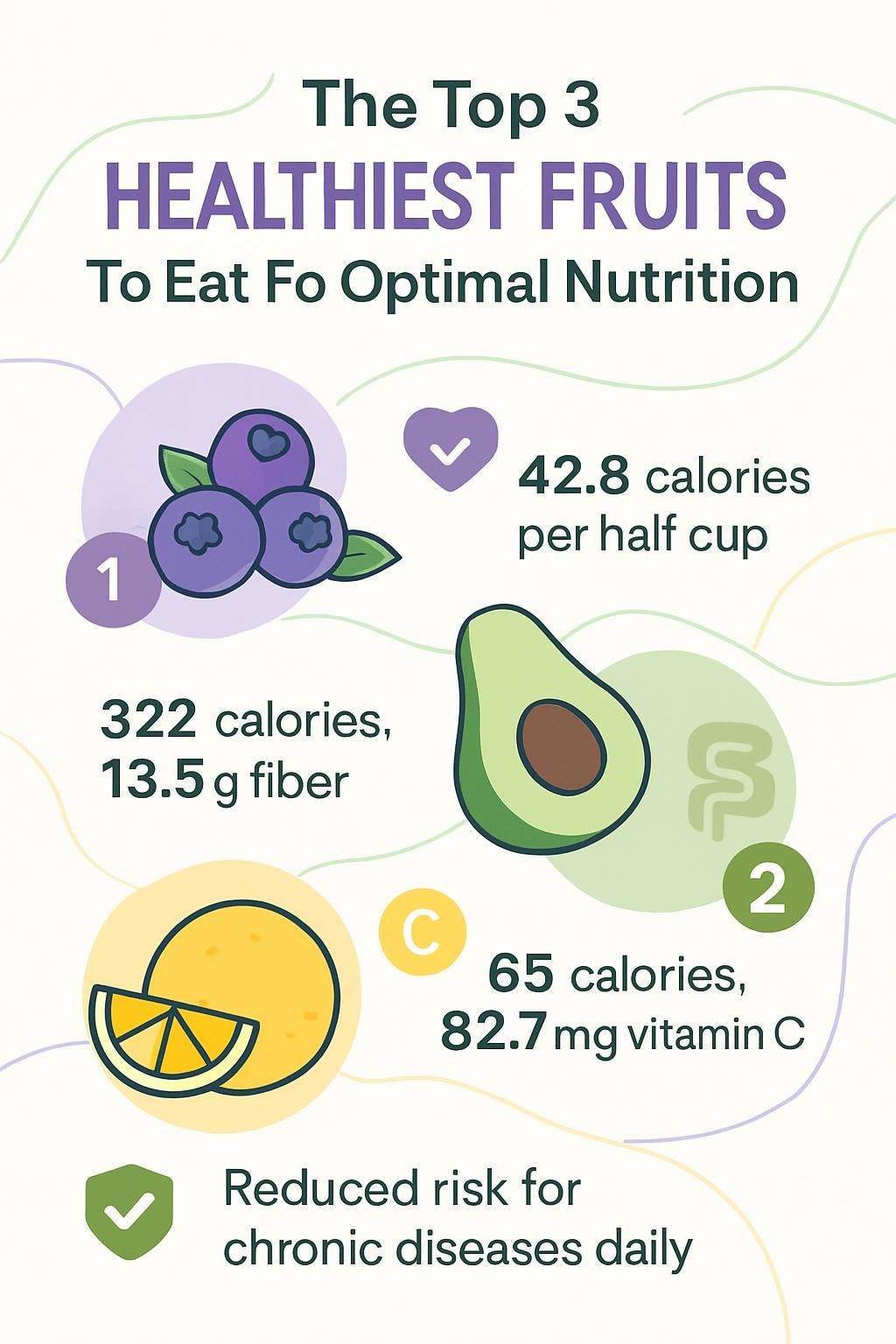 The Top 3
HEALTHIEST FRUITS
To Eat Fo Optimal Nutrition

1

42.8 calories per half cup

322 calories, 13.5 g fiber

2

C

65 calories, 82.7 mg vitamin C

Reduced risk for chronic diseases daily