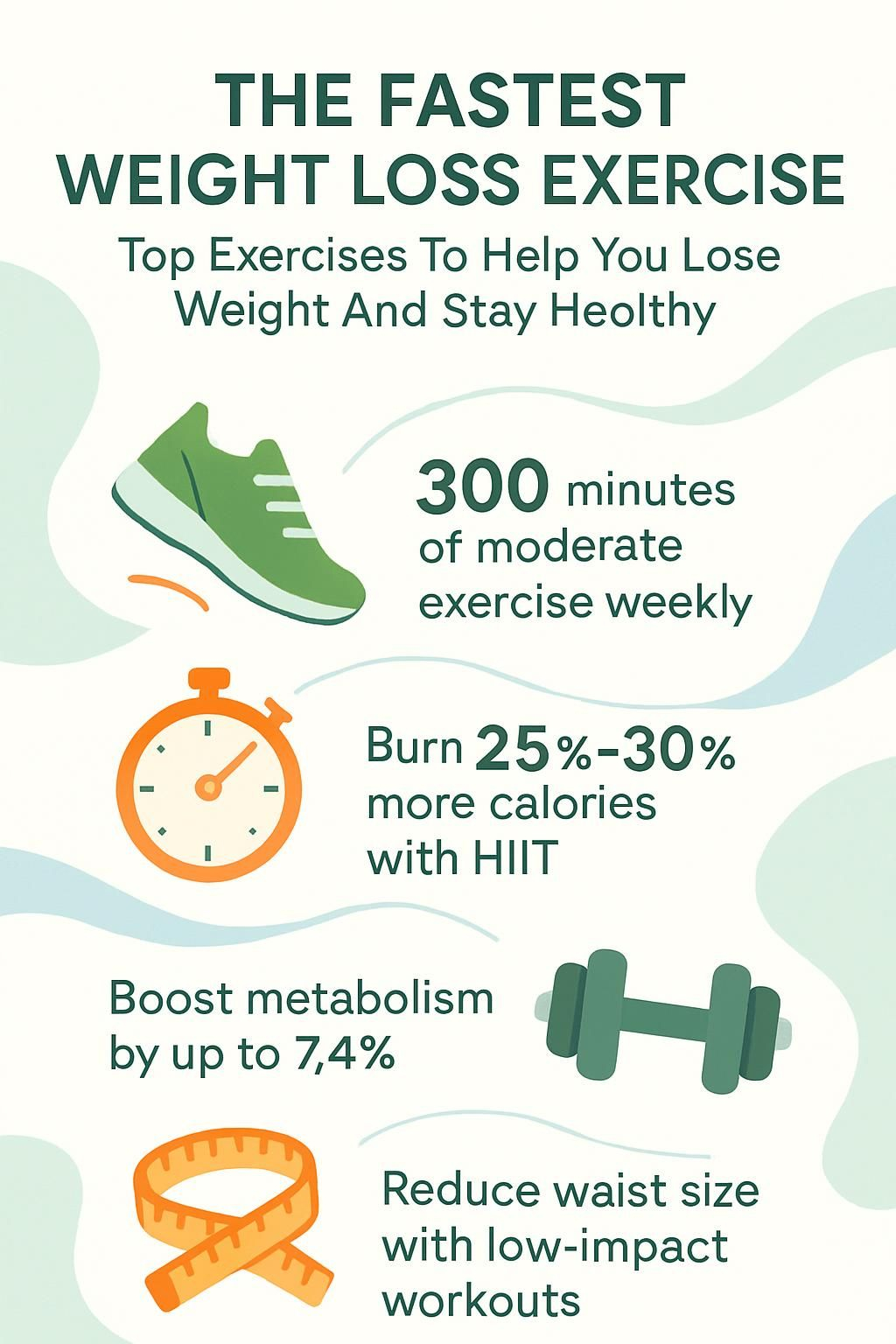 THE FASTEST WEIGHT LOSS EXERCISE

Top Exercises To Help You Lose Weight And Stay Heolthy

300 minutes of moderate exercise weekly

Burn 25%-30% more calories with HIIT

Boost metabolism by up to 7,4%

Reduce waist size with low-impact workouts