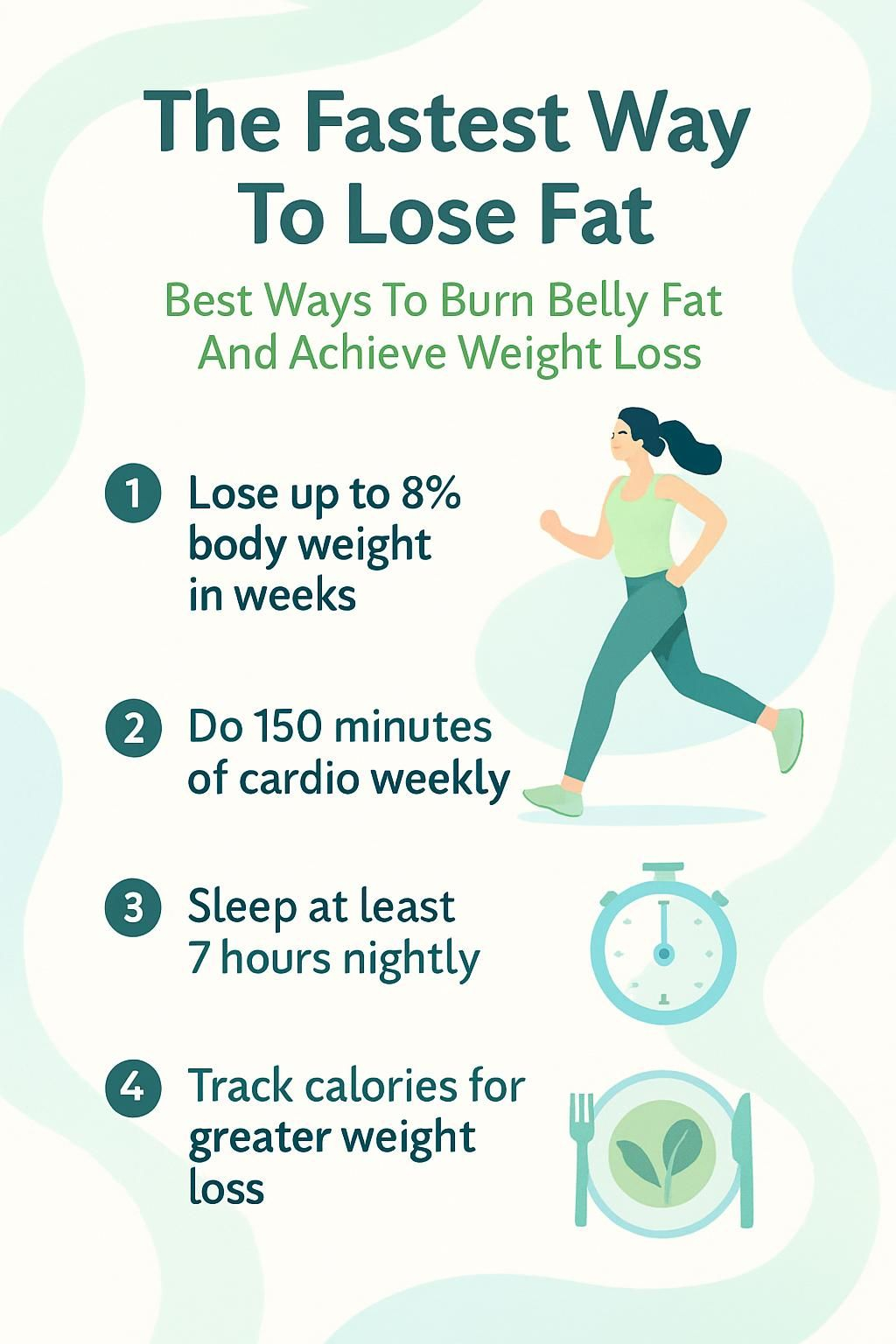 The Fastest Way To Lose Fat

Best Ways To Burn Belly Fat And Achieve Weight Loss

1 Lose up to 8% body weight in weeks

2 Do 150 minutes of cardio weekly

3 Sleep at least 7 hours nightly

4 Track calories for greater weight loss