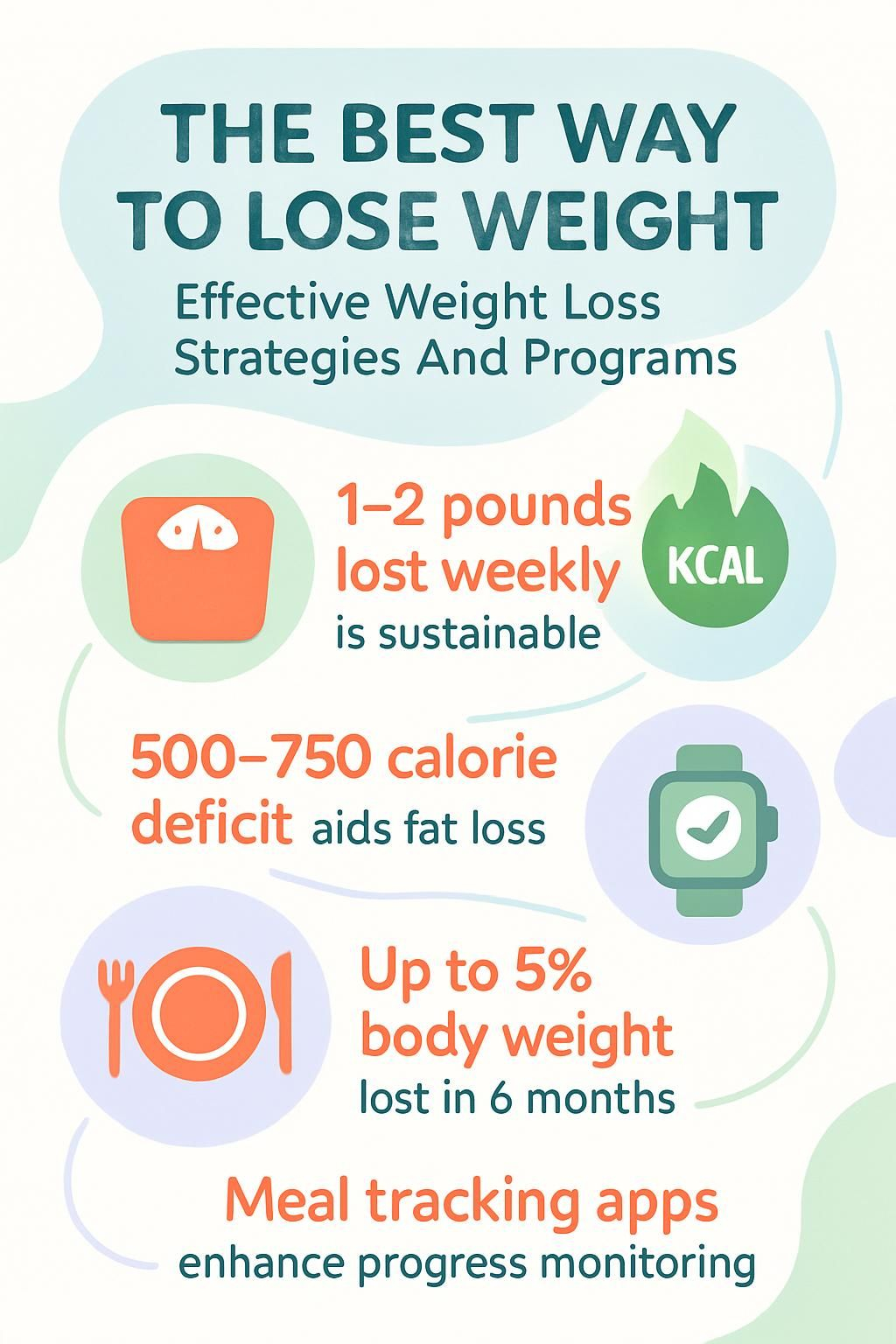 THE BEST WAY TO LOSE WEIGHT

Effective Weight Loss Strategies And Programs

1–2 pounds lost weekly is sustainable

KCAL

500–750 calorie deficit aids fat loss

Up to 5% body weight lost in 6 months

Meal tracking apps enhance progress monitoring