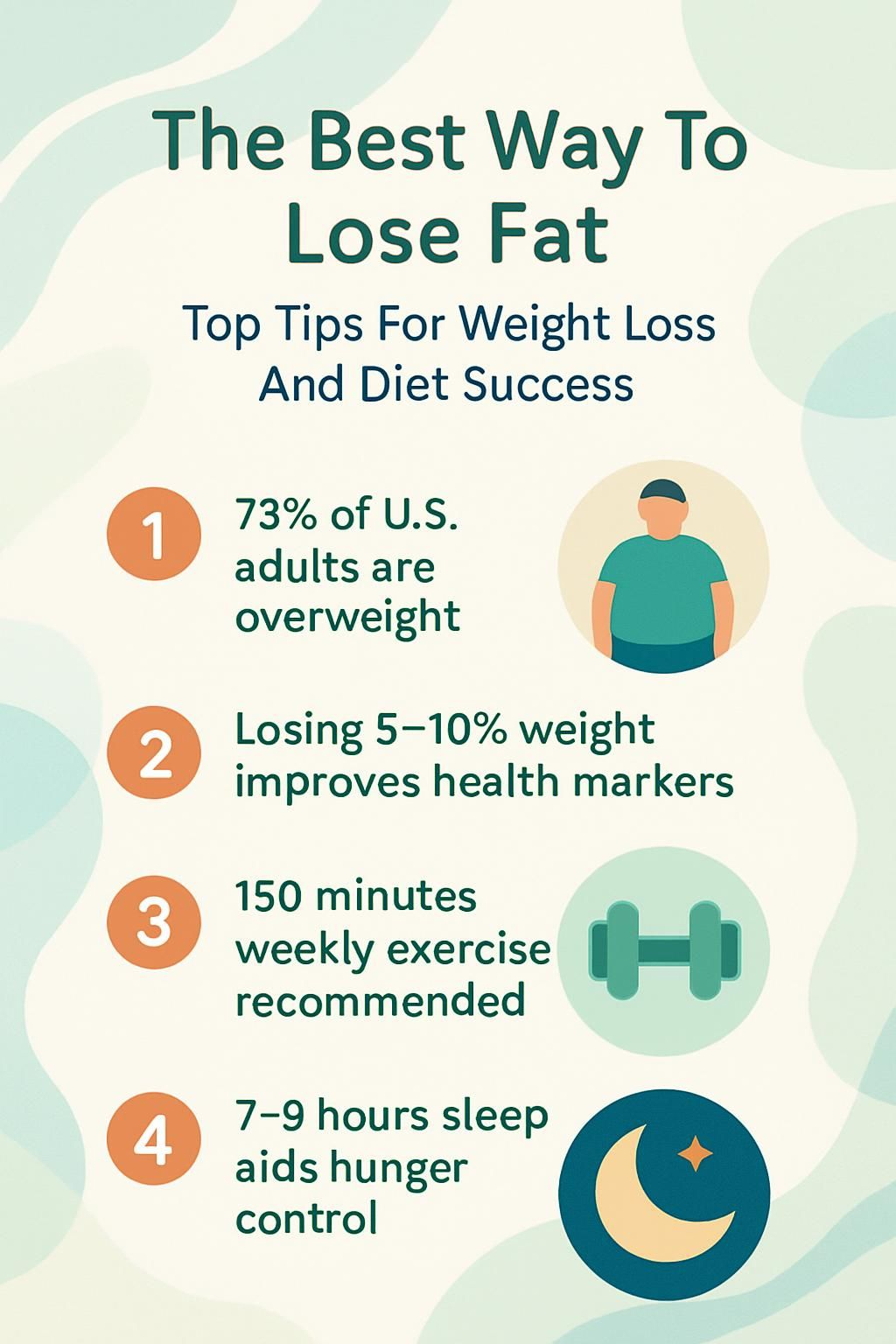 The Best Way To Lose Fat

Top Tips For Weight Loss And Diet Success

1 73% of U.S. adults are overweight

2 Losing 5–10% weight improves health markers

3 150 minutes weekly exercise recommended

4 7–9 hours sleep aids hunger control