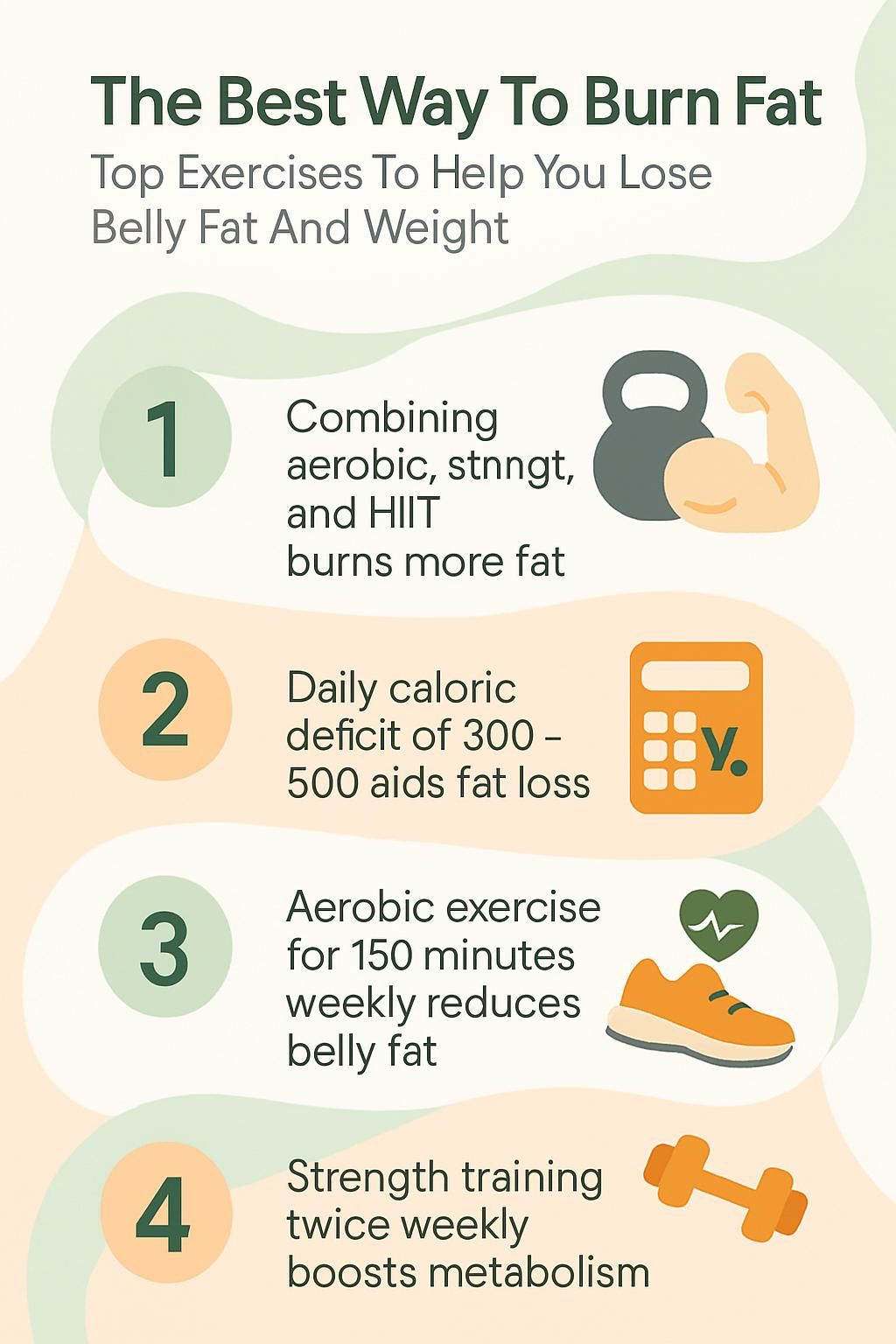 The Best Way To Burn Fat

Top Exercises To Help You Lose Belly Fat And Weight

1

Combining aerobic, stnngt, and HIIT burns more fat

2

Daily caloric deficit of 300 – 500 aids fat loss

y.

3

Aerobic exercise for 150 minutes weekly reduces belly fat

4

Strength training twice weekly boosts metabolism