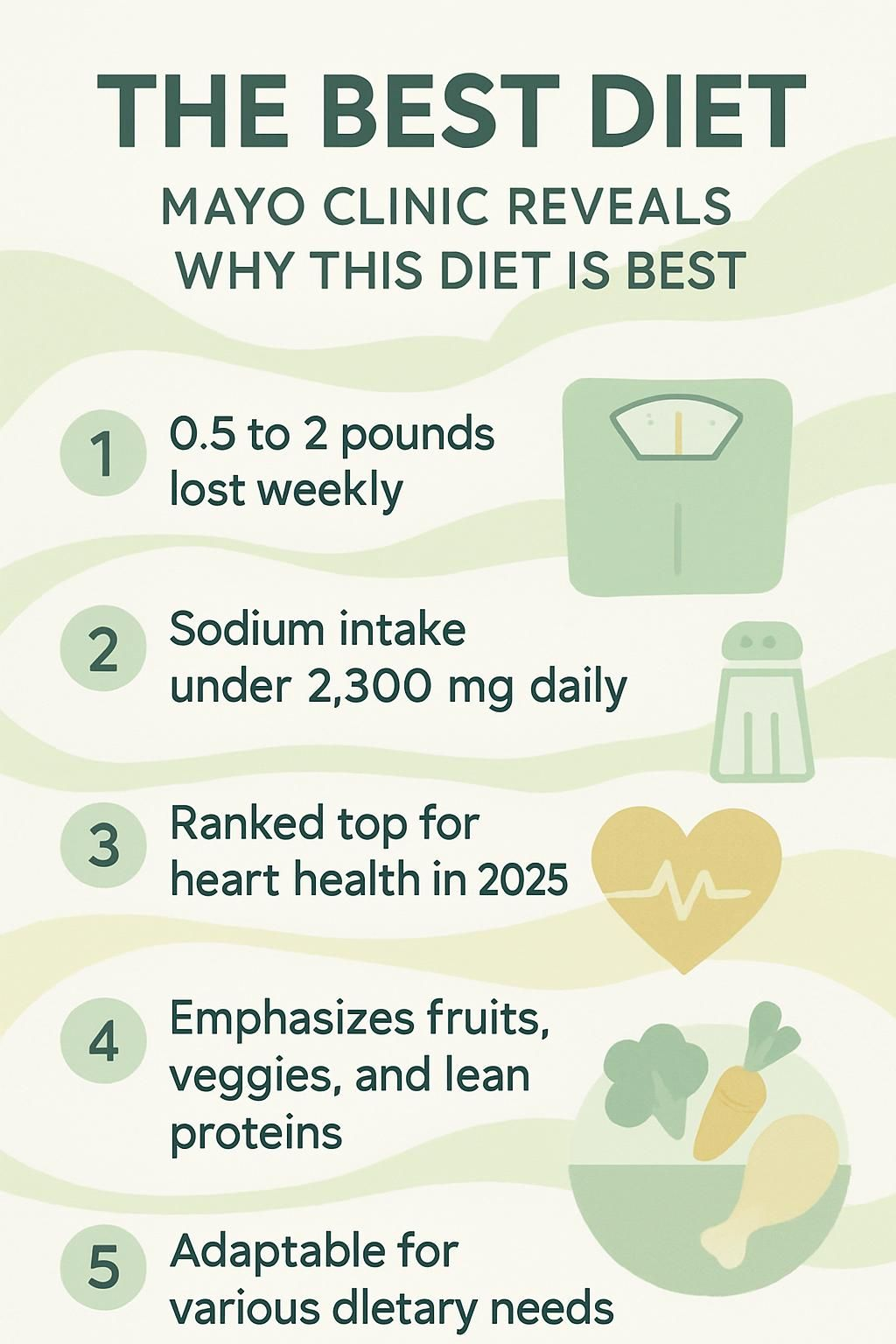 THE BEST DIET

MAYO CLINIC REVEALS WHY THIS DIET IS BEST

1 0.5 to 2 pounds lost weekly

2 Sodium intake under 2,300 mg daily

3 Ranked top for heart health in 2025

4 Emphasizes fruits, veggies, and lean proteins

5 Adaptable for various dletary needs