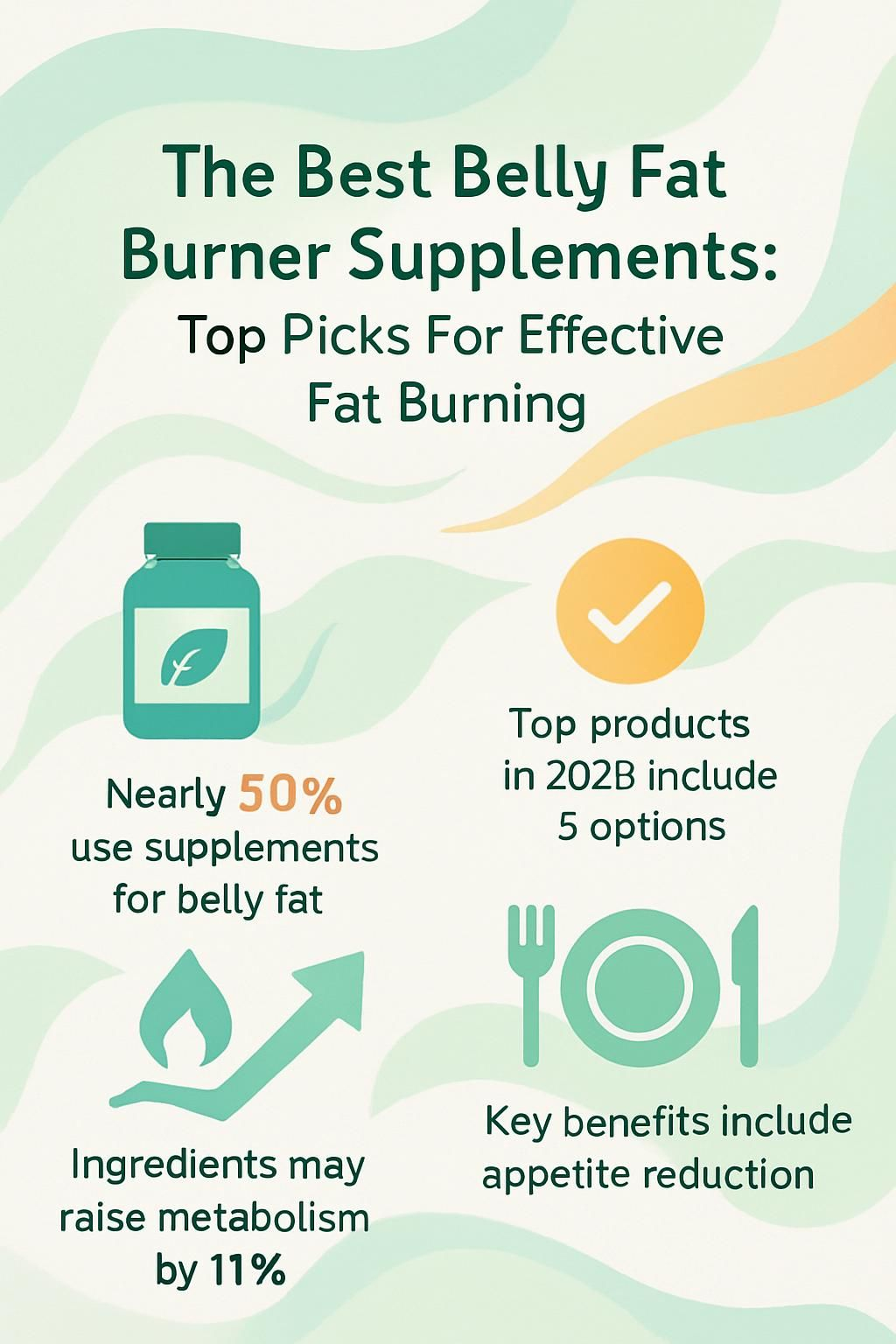 The Best Belly Fat Burner Supplements:

Top Picks For Effective Fat Burning

Nearly 50% use supplements for belly fat

Top products in 202B include 5 options

Ingredients may raise metabolism by 11%

Key benefits include appetite reduction