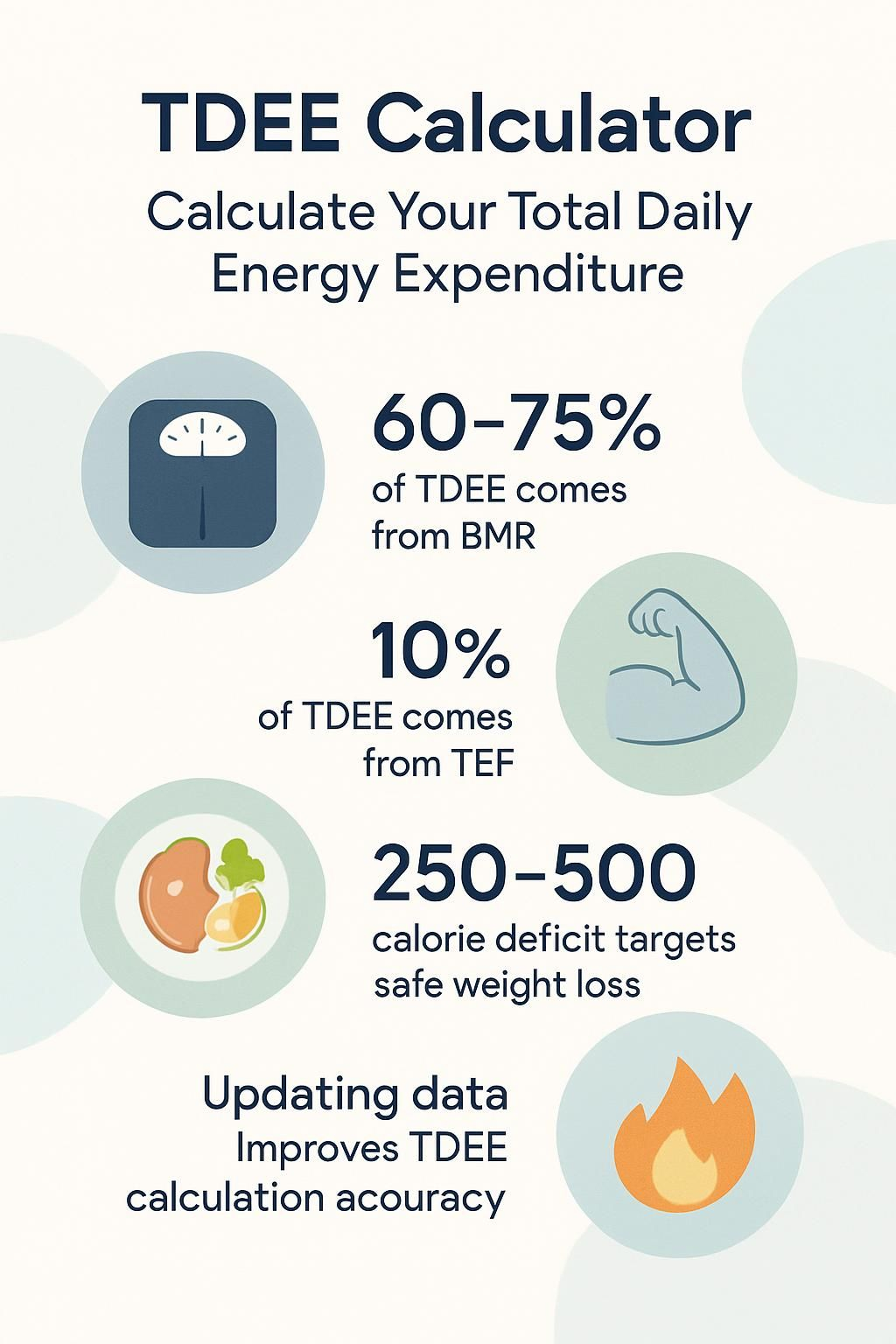 TDEE Calculator

Calculate Your Total Daily Energy Expenditure

60–75%
of TDEE comes from BMR

10%
of TDEE comes from TEF

250–500
calorie deficit targets safe weight loss

Updating data
Improves TDEE calculation acouracy