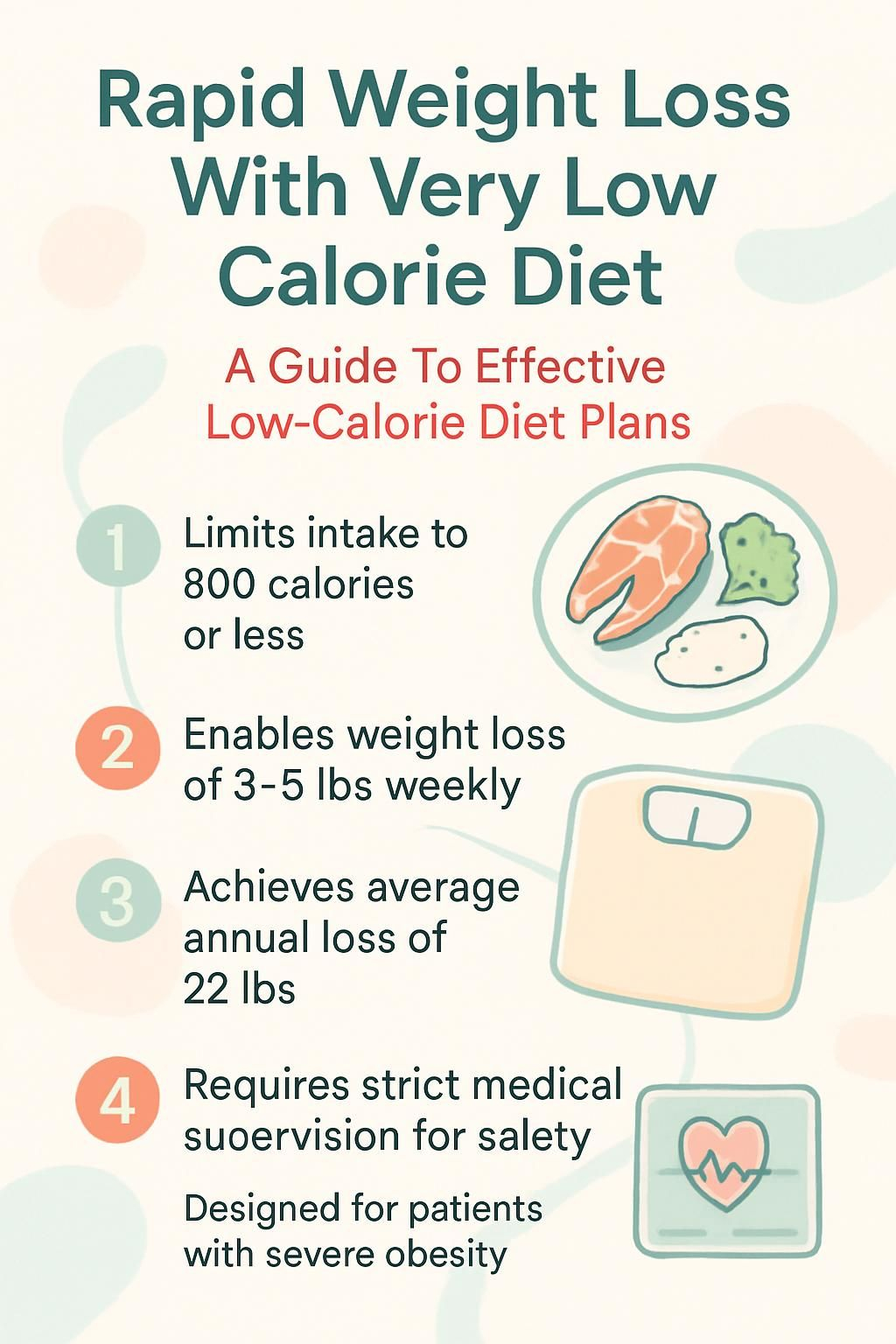 Rapid Weight Loss With Very Low Calorie Diet

A Guide To Effective Low-Calorie Diet Plans

1 Limits intake to 800 calories or less

2 Enables weight loss of 3-5 lbs weekly

3 Achieves average annual loss of 22 lbs

4 Requires strict medical suoervision for salety

Designed for patients with severe obesity