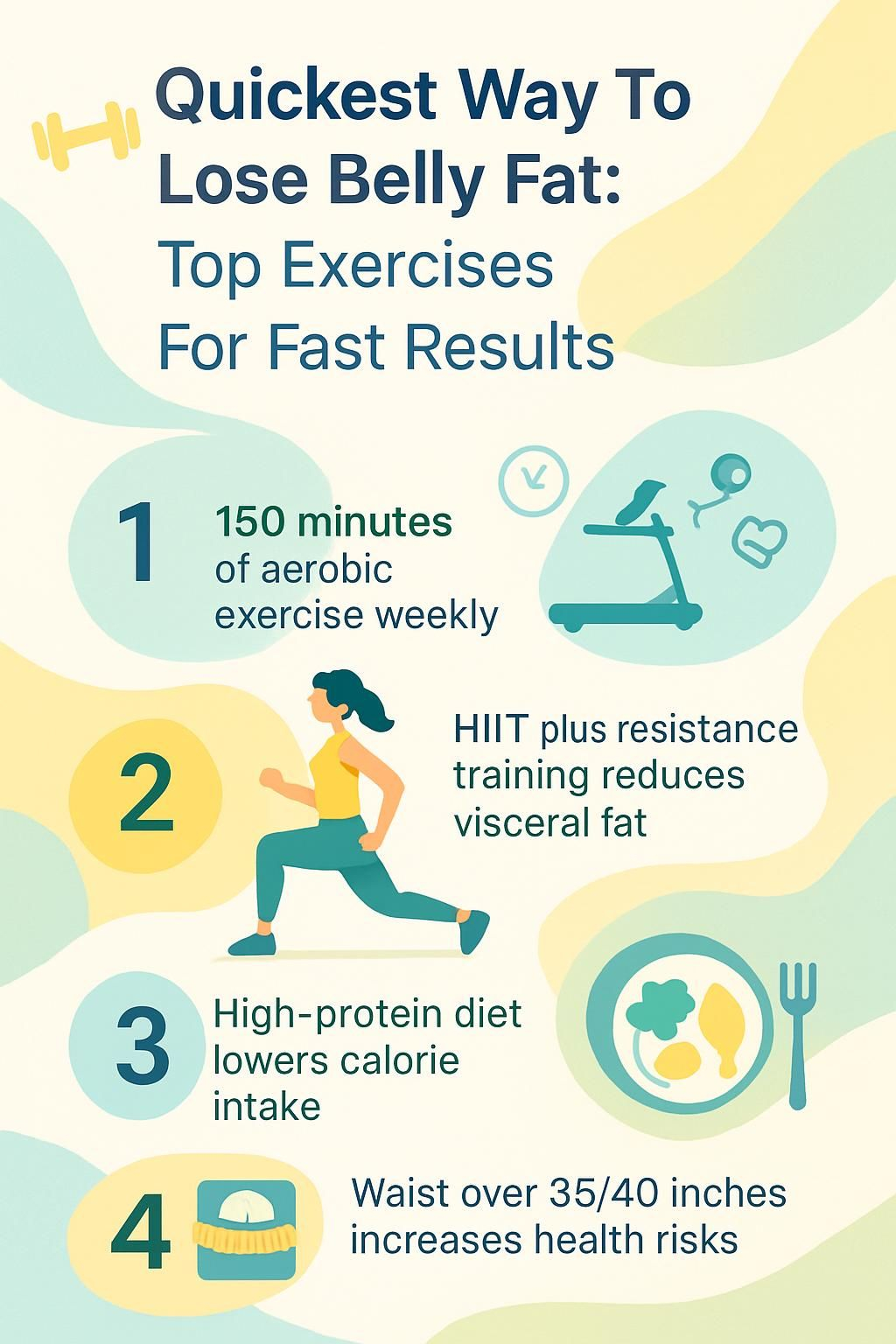 Quickest Way To Lose Belly Fat: Top Exercises For Fast Results

1 150 minutes of aerobic exercise weekly

2 HIIT plus resistance training reduces visceral fat

3 High-protein diet lowers calorie intake

4 Waist over 35/40 inches increases health risks