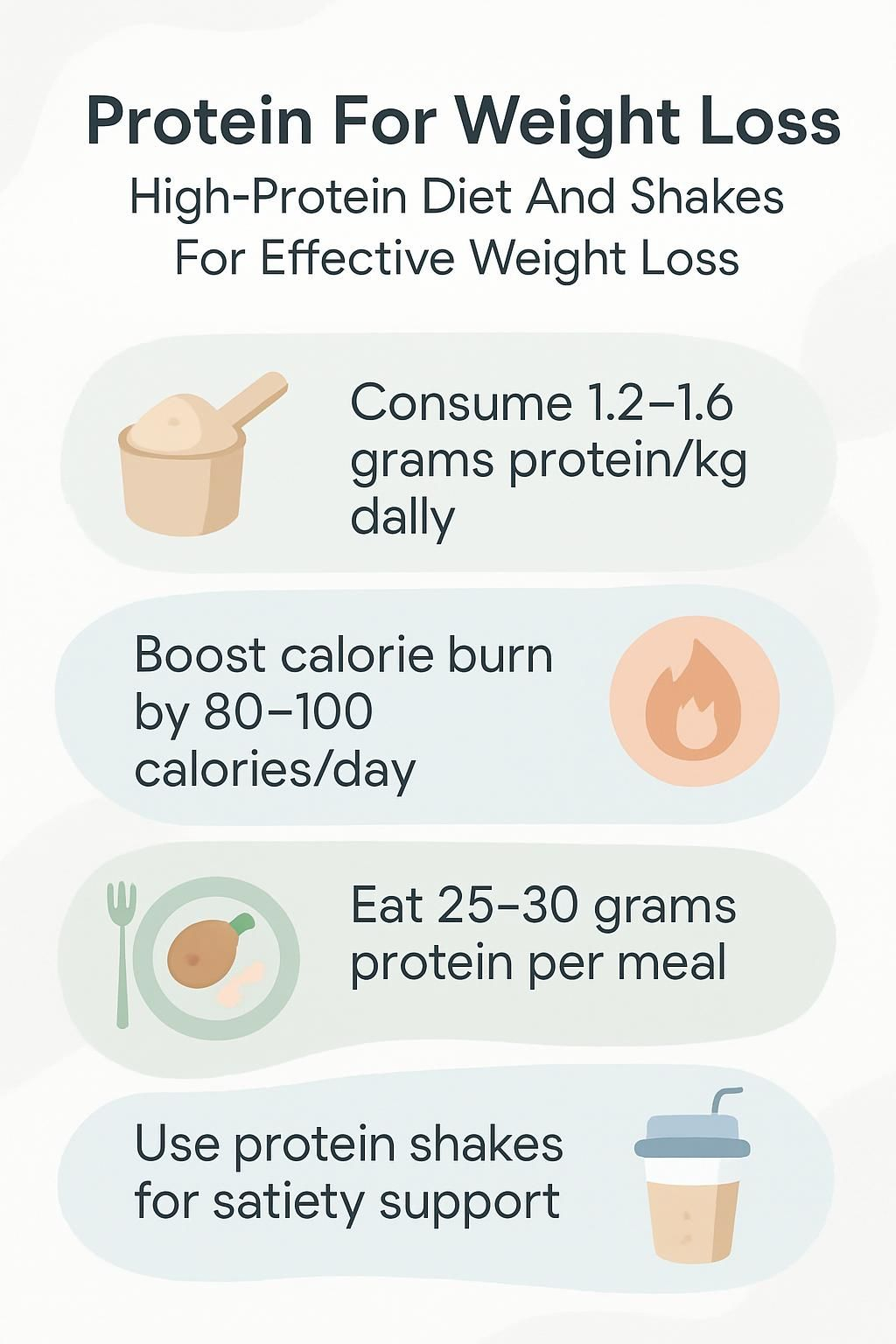 Protein For Weight Loss

High-Protein Diet And Shakes For Effective Weight Loss

Consume 1.2–1.6 grams protein/kg dally

Boost calorie burn by 80–100 calories/day

Eat 25–30 grams protein per meal

Use protein shakes for satiety support