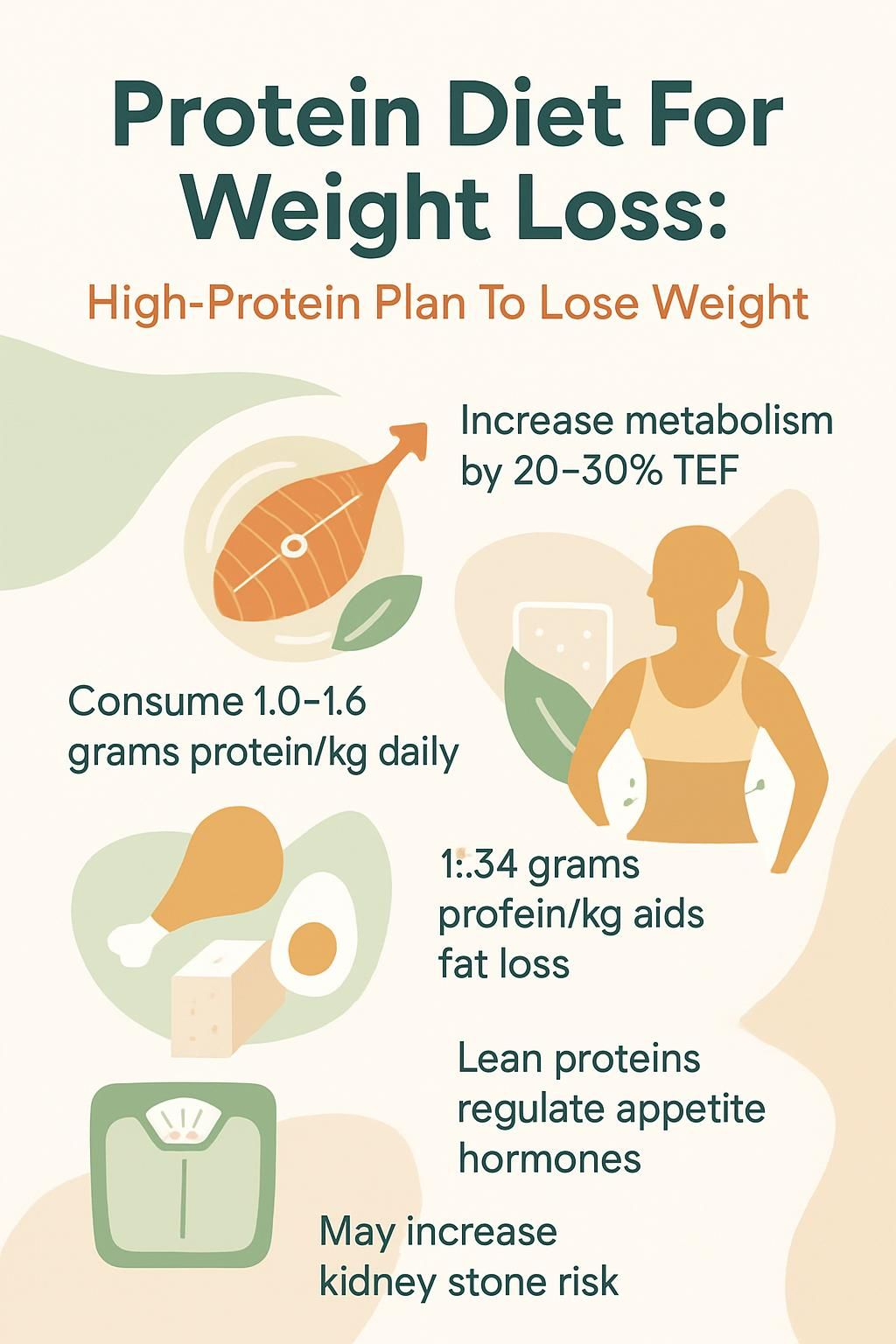 Protein Diet For Weight Loss:

High-Protein Plan To Lose Weight

Increase metabolism by 20–30% TEF

Consume 1.0–1.6 grams protein/kg daily

1:.34 grams profein/kg aids fat loss

Lean proteins regulate appetite hormones

May increase kidney stone risk