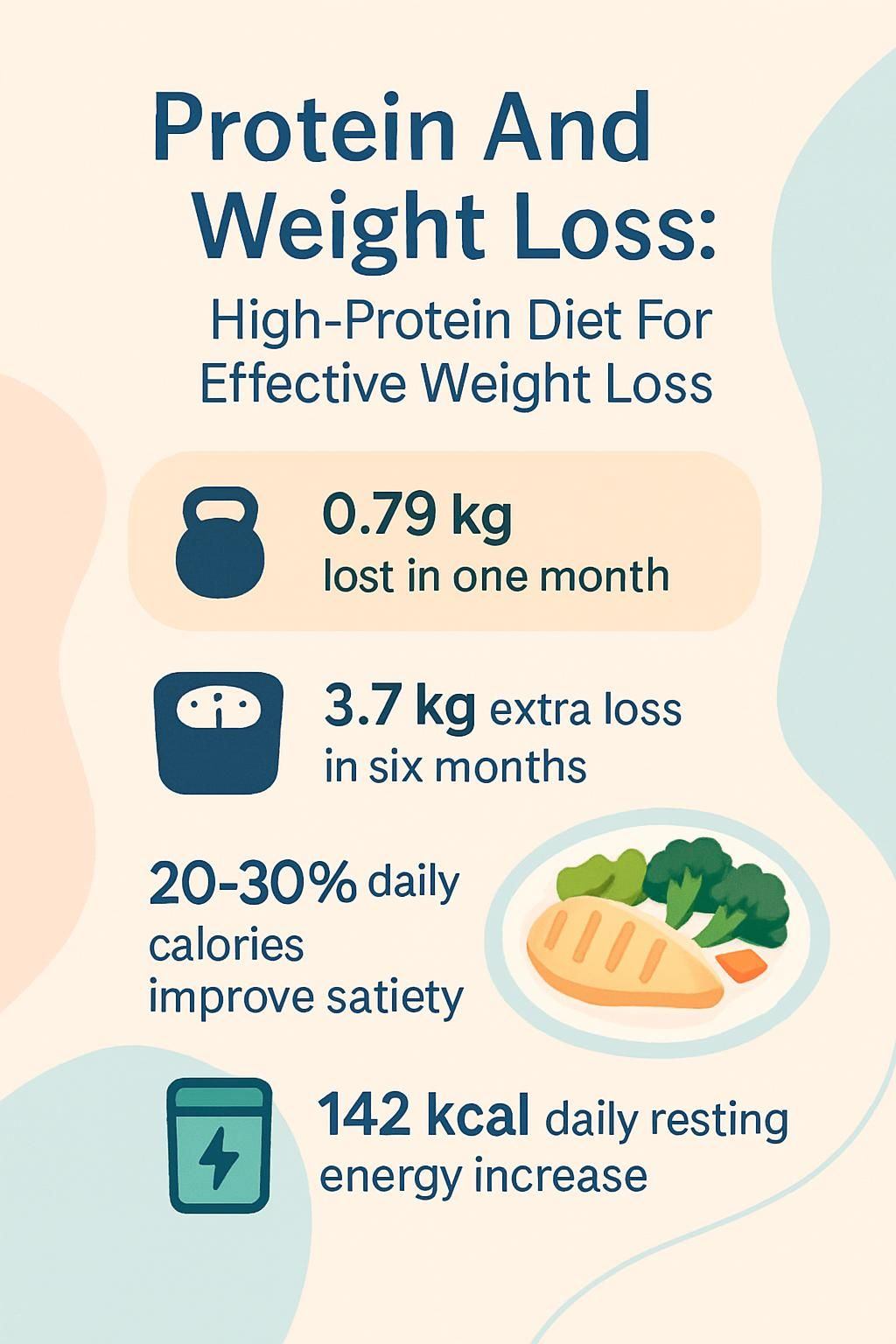 Protein And Weight Loss:

High-Protein Diet For Effective Weight Loss

0.79 kg
lost in one month

3.7 kg extra loss in six months

20-30% daily calories improve satiety

142 kcal daily resting energy increase