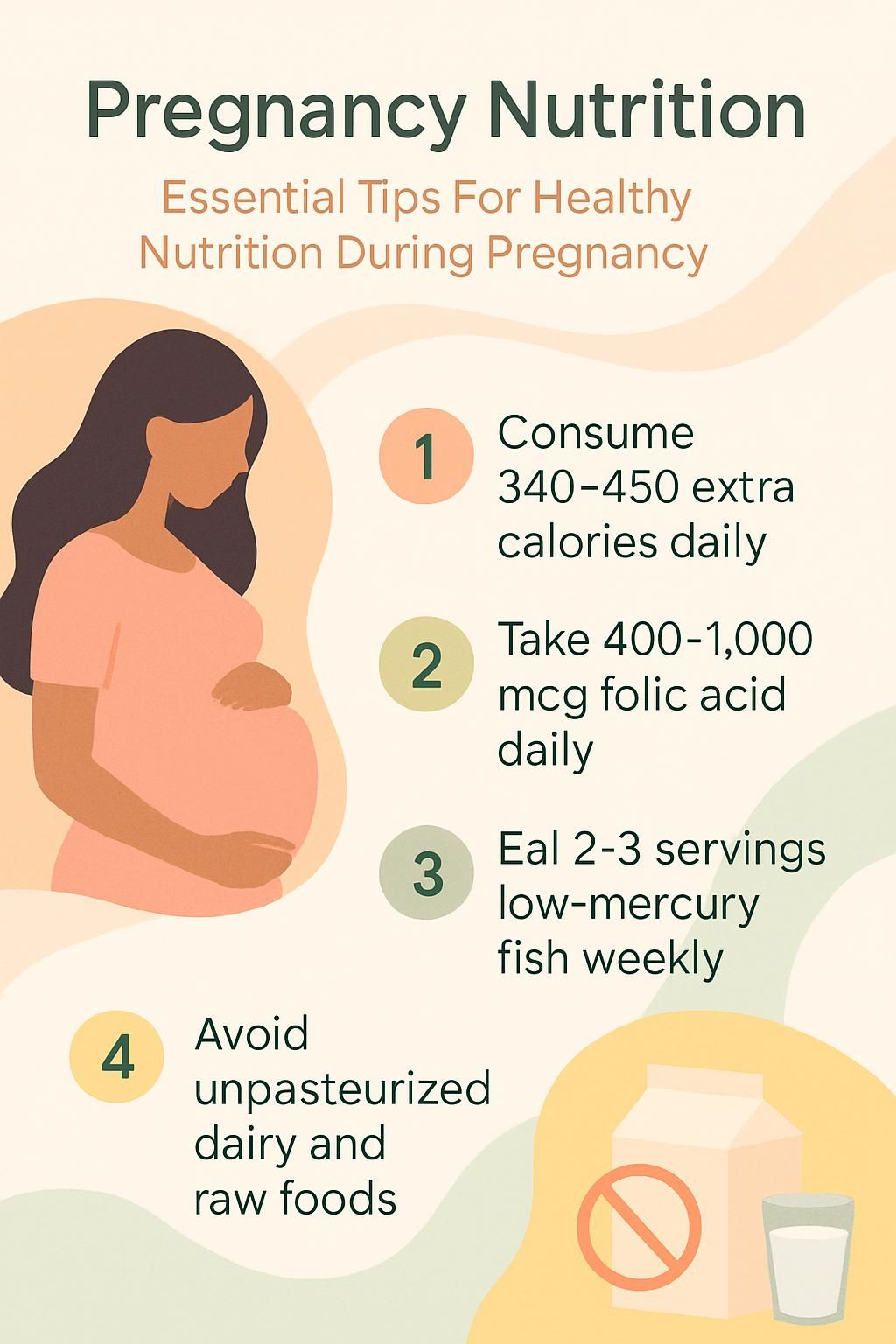 Pregnancy Nutrition

Essential Tips For Healthy Nutrition During Pregnancy

1 Consume 340–450 extra calories daily

2 Take 400-1,000 mcg folic acid daily

3 Eal 2-3 servings low-mercury fish weekly

4 Avoid unpasteurized dairy and raw foods