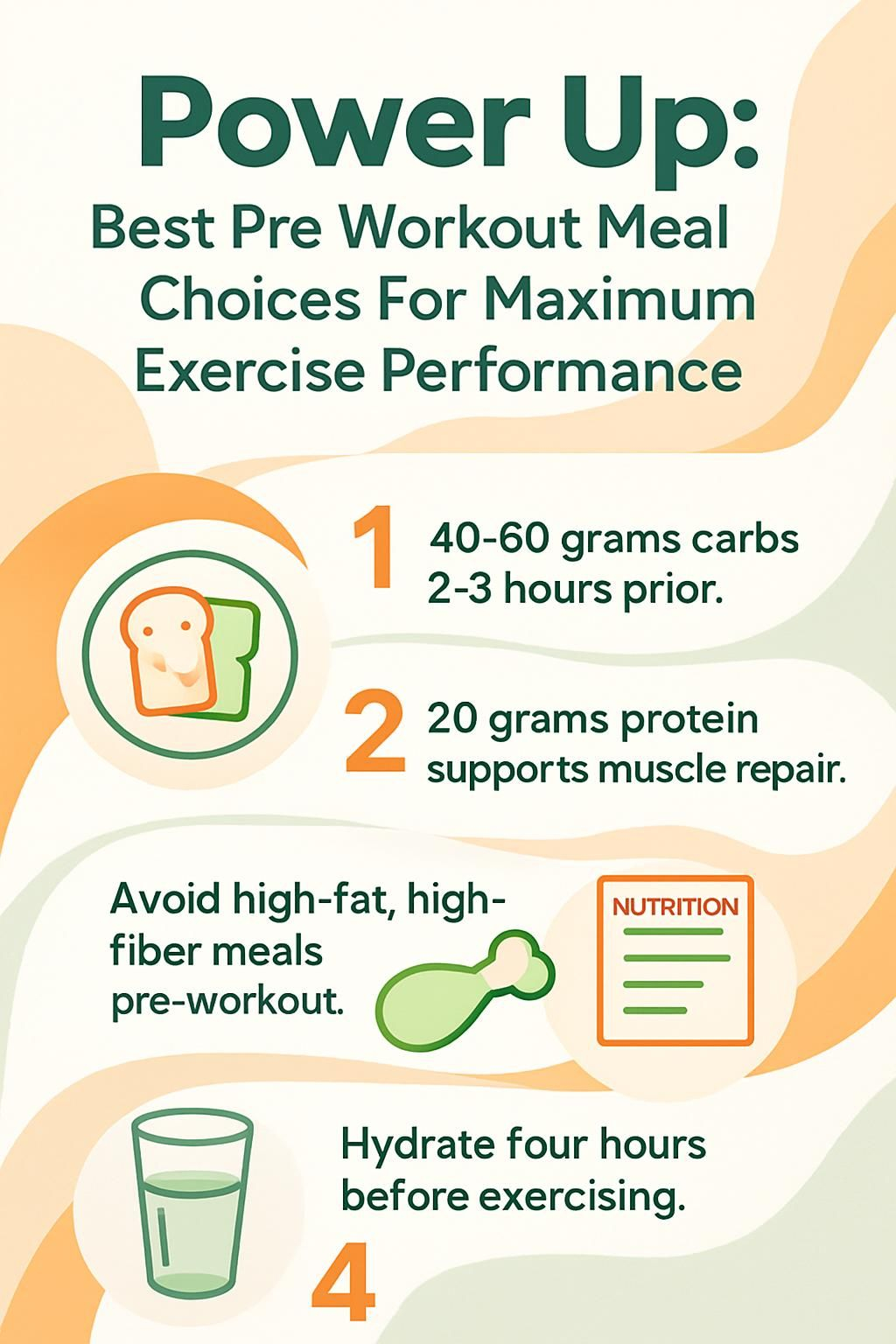 Power Up:
Best Pre Workout Meal Choices For Maximum Exercise Performance

1 40-60 grams carbs 2-3 hours prior.

2 20 grams protein supports muscle repair.

Avoid high-fat, high-fiber meals pre-workout.

NUTRITION

Hydrate four hours before exercising.

4