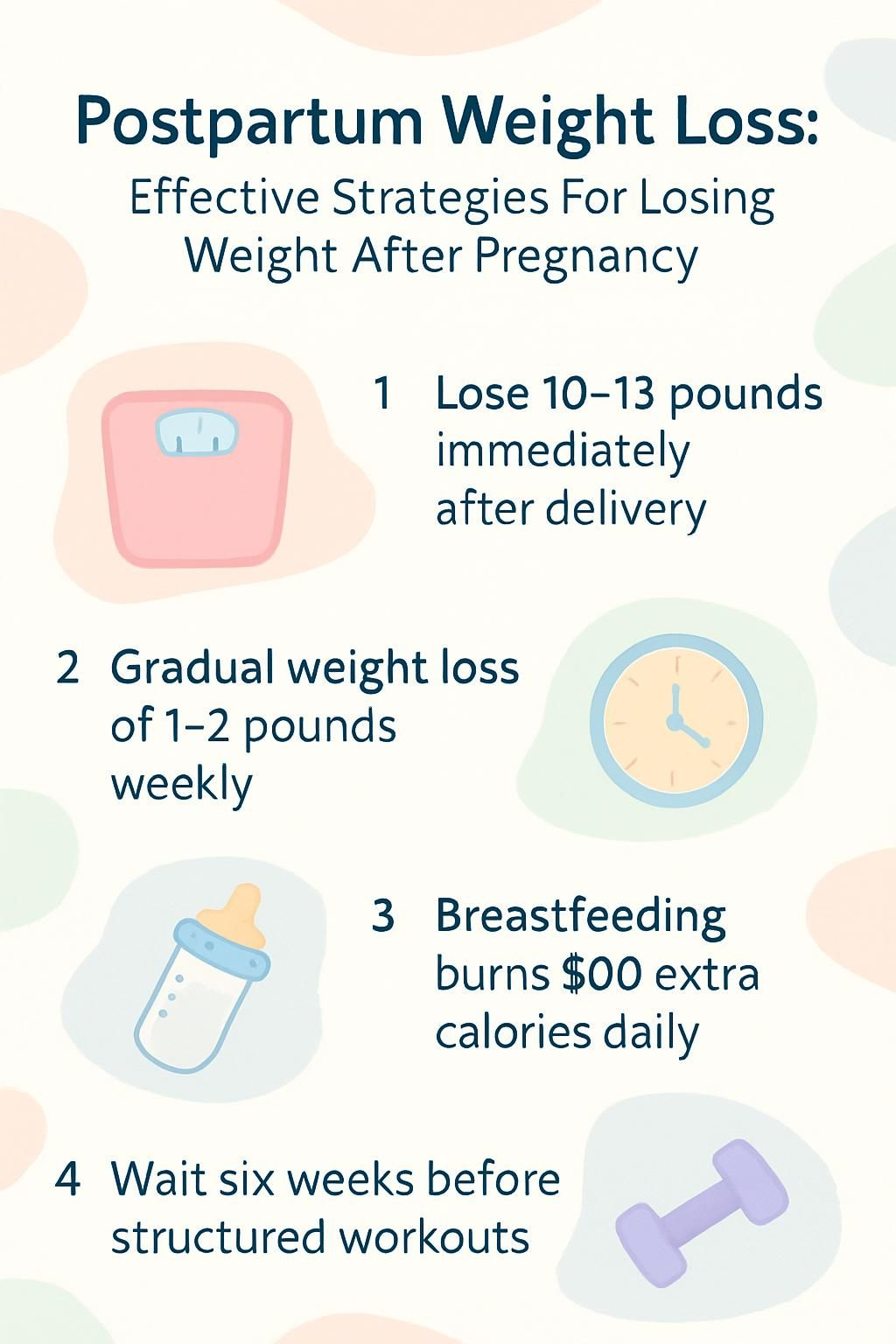 Postpartum Weight Loss:
Effective Strategies For Losing Weight After Pregnancy

1 Lose 10–13 pounds immediately after delivery

2 Gradual weight loss of 1–2 pounds weekly

3 Breastfeeding burns \$00 extra calories daily

4 Wait six weeks before structured workouts